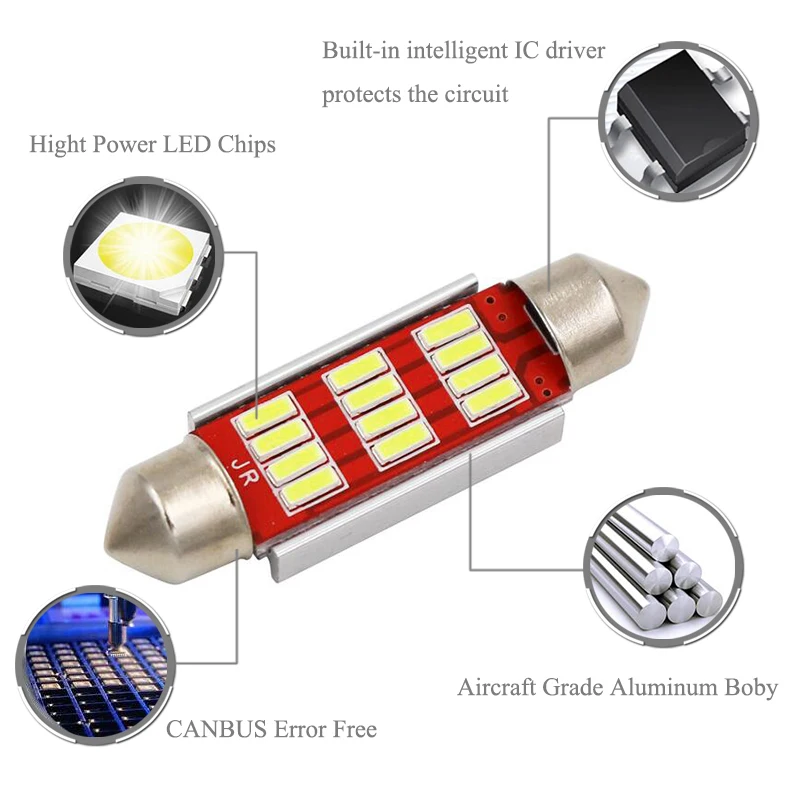 Built-in intelligent IC driver protects the circuit

Hight Power LED Chips

JR

Aircraft Grade Aluminum Boby

CANBUS Error Free