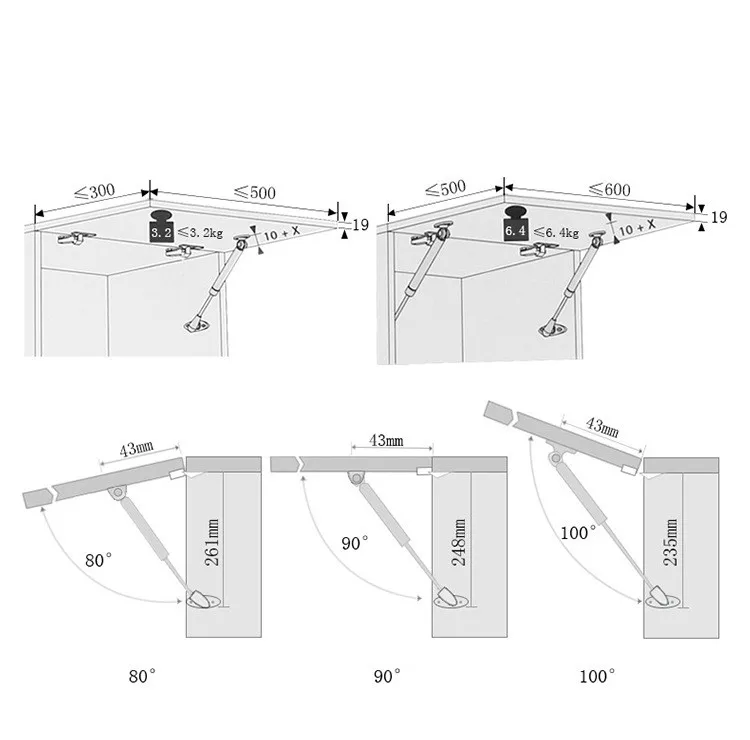 ≤300
≤500
3.2 ≤3.2kg
10 + X
19

≤500
≤600
6.4 ≤6.4kg
10 + X
19

43mm
80°
261mm

43mm
90°
248mm

43mm
100°
235mm

80°
90°
100°