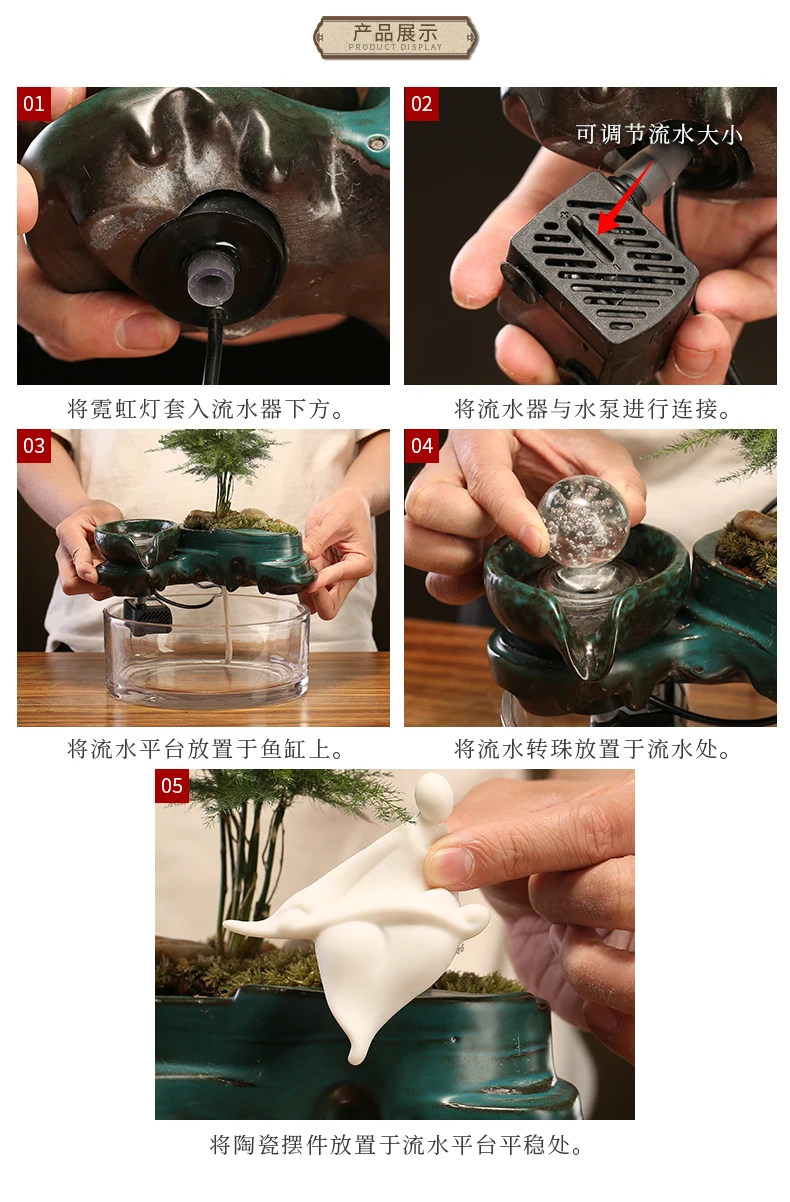 产品展示
PRODUCT DISPLAY

01

将霓虹灯套入流水器下方。

02

可调节流水大小

将流水器与水泵进行连接。

03

将流水平台放置于鱼缸上。

04

将流水转珠放置于流水处。

05

将陶瓷摆件放置于流水平台平稳处。