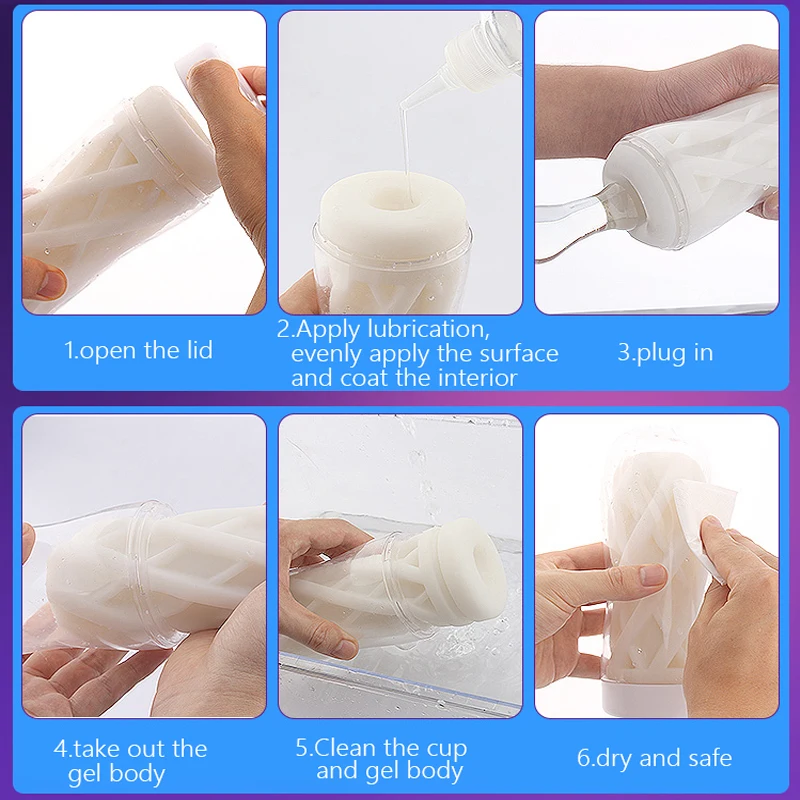 1.open the lid

2.Apply lubrication, evenly apply the surface and coat the interior

3.plug in

4.take out the gel body

5.Clean the cup and gel body

6.dry and safe