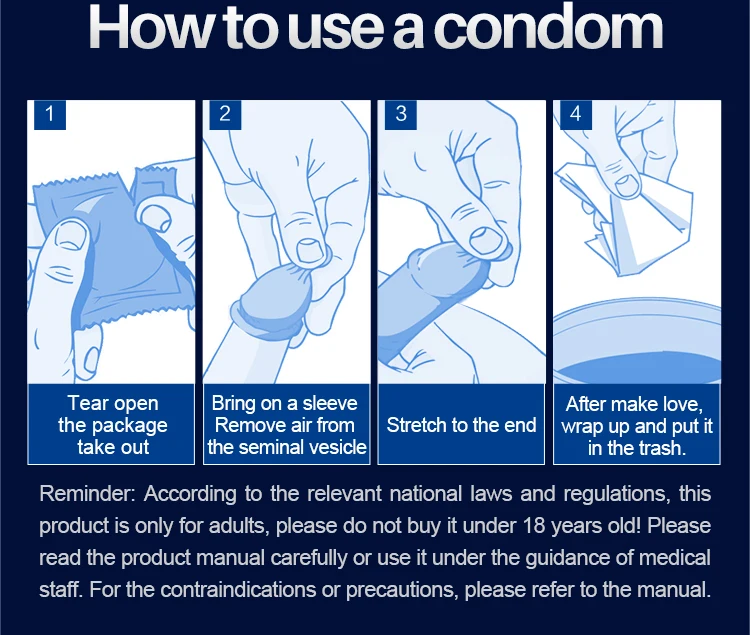 How to use a condom

1

Tear open the package take out

2

Bring on a sleeve Remove air from the seminal vesicle

3

Stretch to the end

4

After make love, wrap up and put it in the trash.

Reminder: According to the relevant national laws and regulations, this product is only for adults, please do not buy it under 18 years old! Please read the product manual carefully or use it under the guidance of medical staff. For the contraindications or precautions, please refer to the manual.