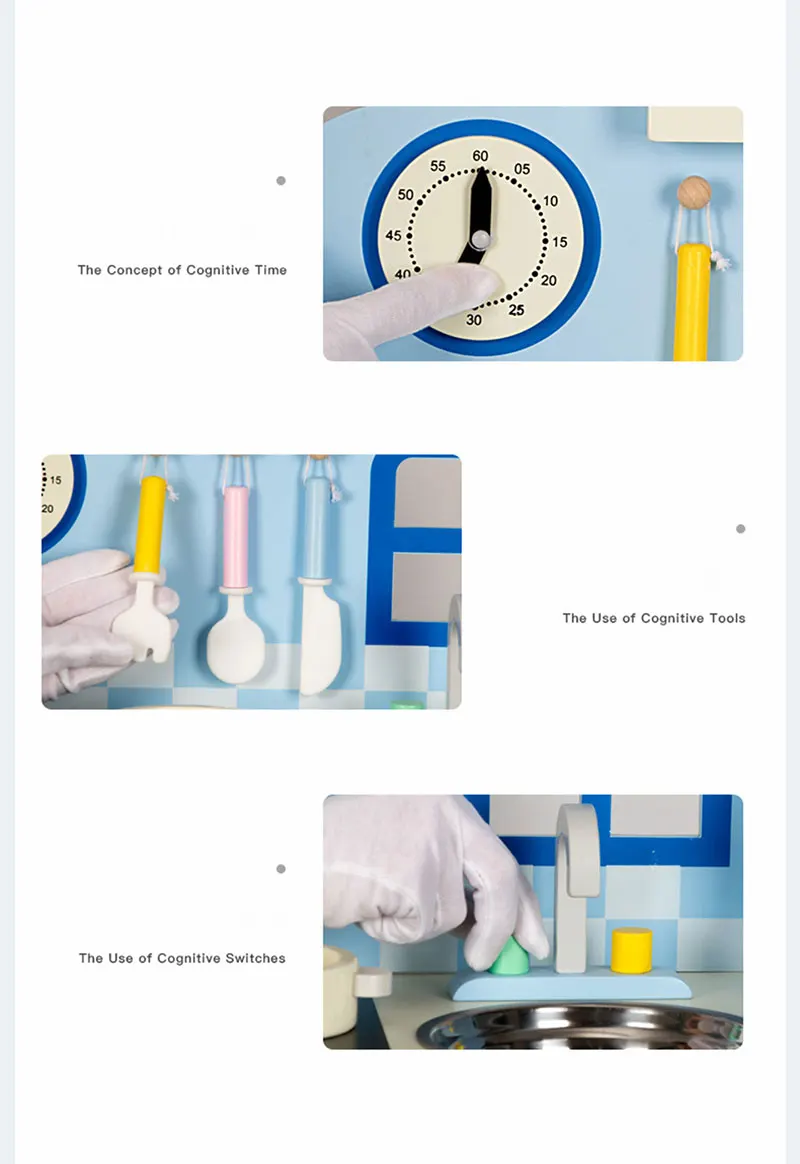 The Concept of Cognitive Time

60 05 10 15 20 25 30 40 45 50 55

15
20

The Use of Cognitive Tools

The Use of Cognitive Switches