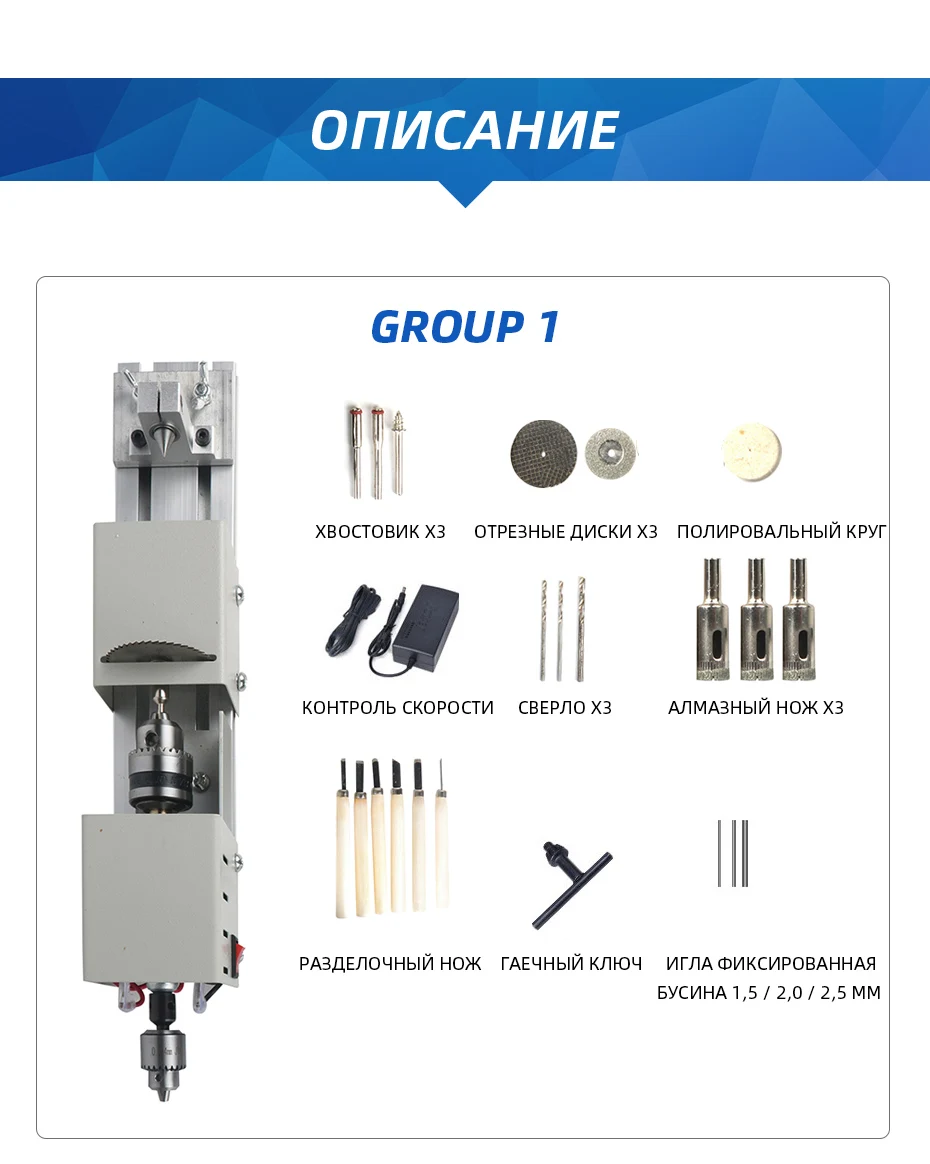 ОПИСАНИЕ

GROUP 1

ХВОСТОВИК X3

ОТРЕЗНЫЕ ДИСКИ X3

ПОЛИРОВАЛЬНЫЙ КРУГ

КОНТРОЛЬ СКОРОСТИ

СВЕРЛО X3

АЛМАЗНЫЙ НОЖ X3

РАЗДЕЛОЧНЫЙ НОЖ

ГАЕЧНЫЙ КЛЮЧ

ИГЛА ФИКСИРОВАННАЯ БУСИНА 1,5 / 2,0 / 2,5 ММ