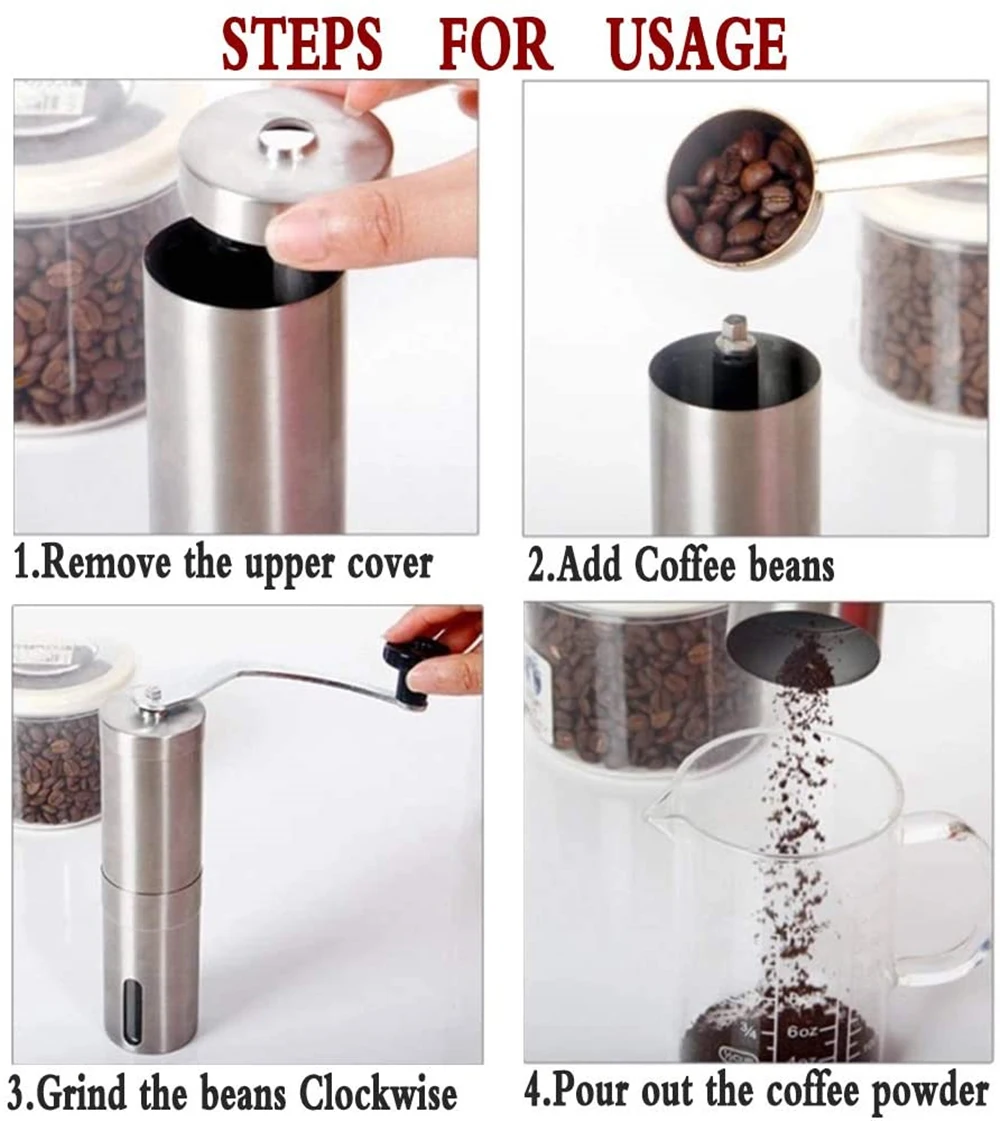 STEPS FOR USAGE

1.Remove the upper cover

2.Add Coffee beans

3.Grind the beans Clockwise

4.Pour out the coffee powder

3/4

6oz