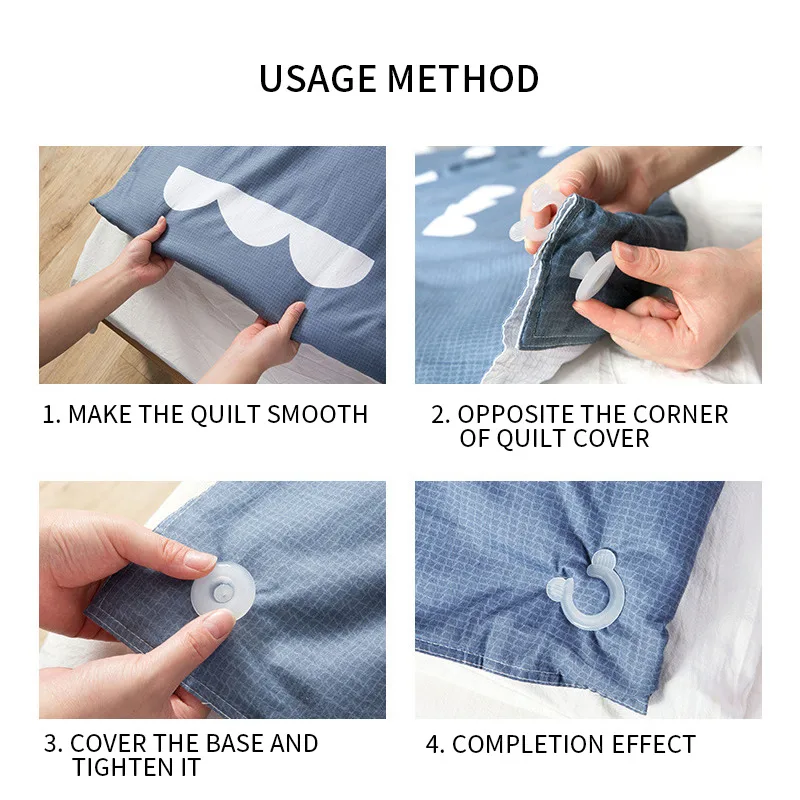 USAGE METHOD

1. MAKE THE QUILT SMOOTH

2. OPPOSITE THE CORNER OF QUILT COVER

3. COVER THE BASE AND TIGHTEN IT

4. COMPLETION EFFECT