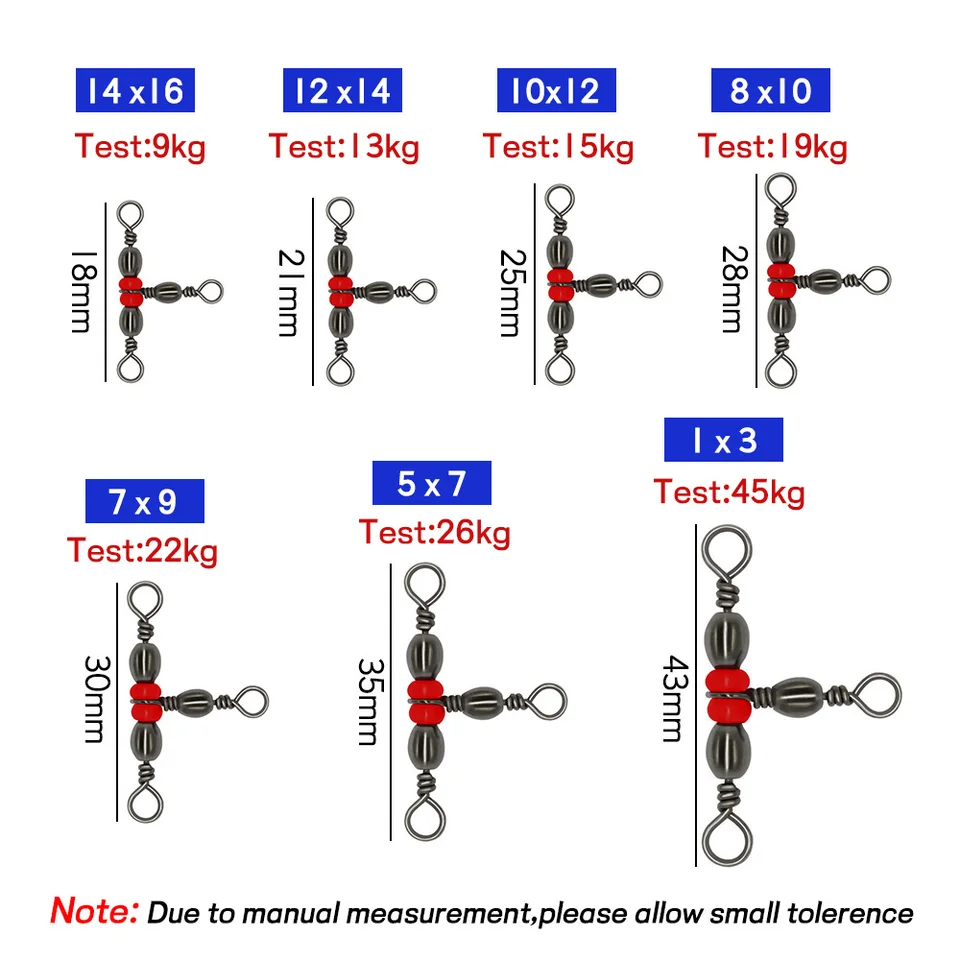 14 x 16
Test:9kg
18mm

12 x 14
Test:13kg
21mm

10x12
Test:15kg
25mm

8 x 10
Test:19kg
28mm

7 x 9
Test:22kg
30mm

5 x 7
Test:26kg
35mm

1 x 3
Test:45kg
43mm

Note: Due to manual measurement,please allow small tolerence