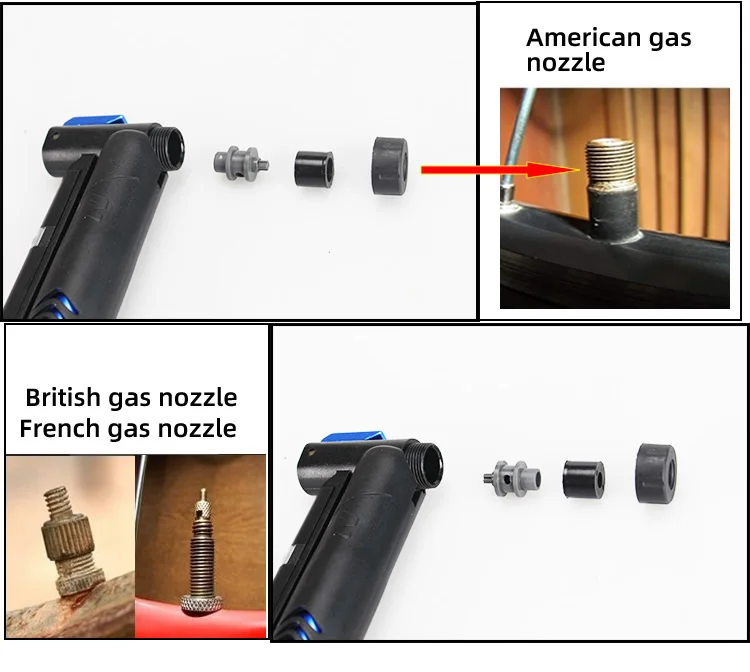 American gas nozzle

British gas nozzle
French gas nozzle