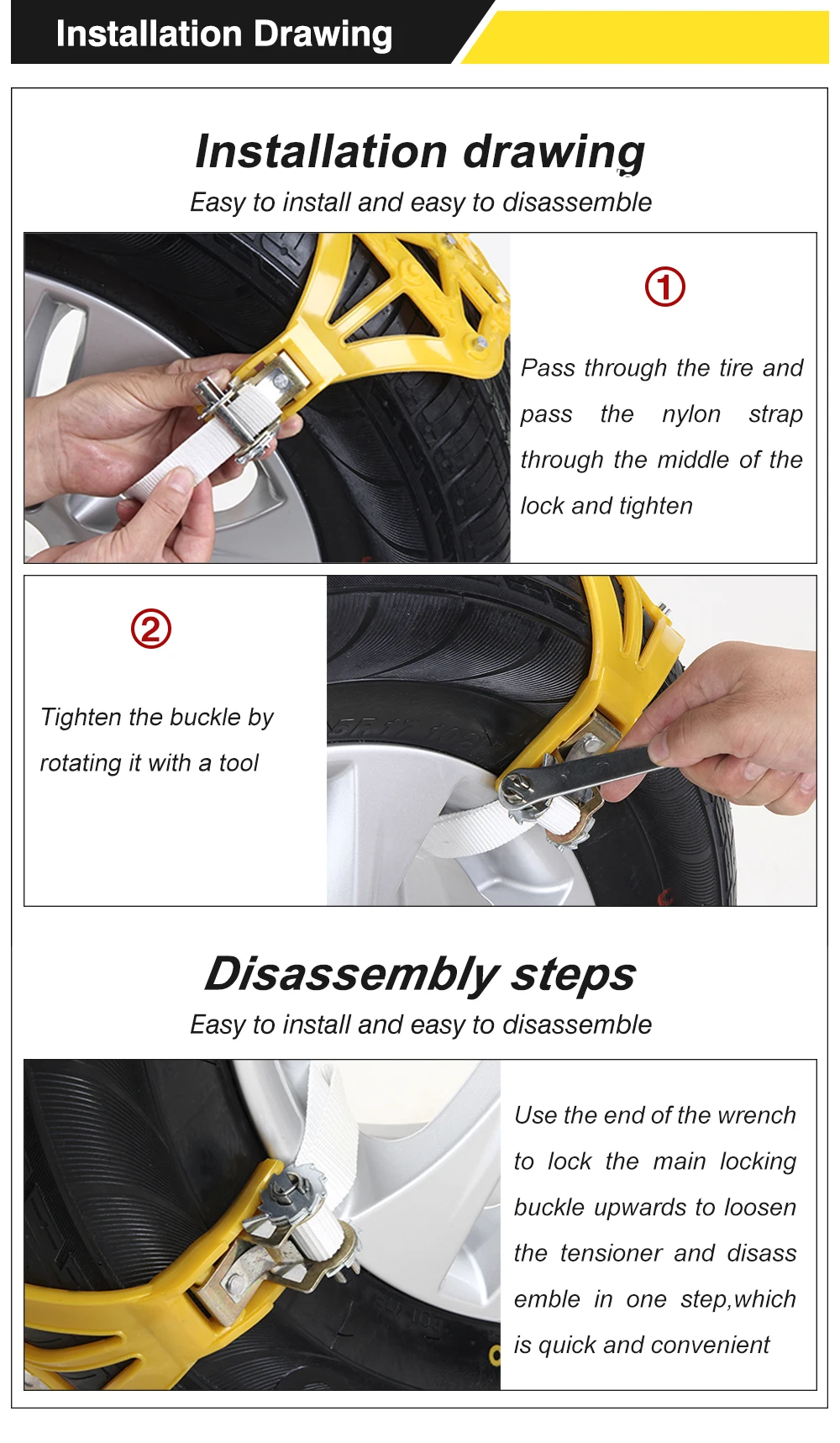 Installation Drawing

Installation drawing

Easy to install and easy to disassemble

①

Pass through the tire and pass the nylon strap through the middle of the lock and tighten

②

Tighten the buckle by rotating it with a tool

Disassembly steps

Easy to install and easy to disassemble

Use the end of the wrench to lock the main locking buckle upwards to loosen the tensioner and disass emble in one step,which is quick and convenient