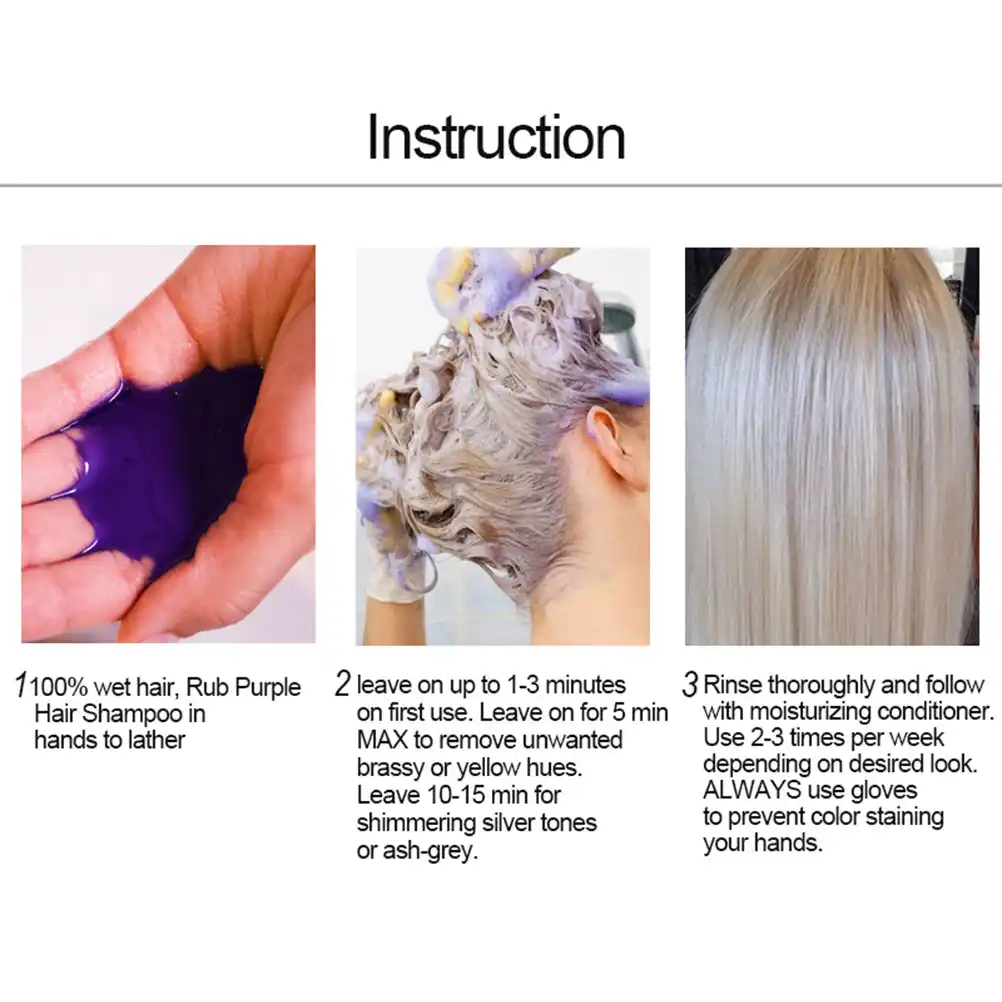 Instruction

1 100% wet hair, Rub Purple Hair Shampoo in hands to lather

2 leave on up to 1-3 minutes on first use. Leave on for 5 min MAX to remove unwanted brassy or yellow hues. Leave 10-15 min for shimmering silver tones or ash-grey.

3 Rinse thoroughly and follow with moisturizing conditioner. Use 2-3 times per week depending on desired look. ALWAYS use gloves to prevent color staining your hands.