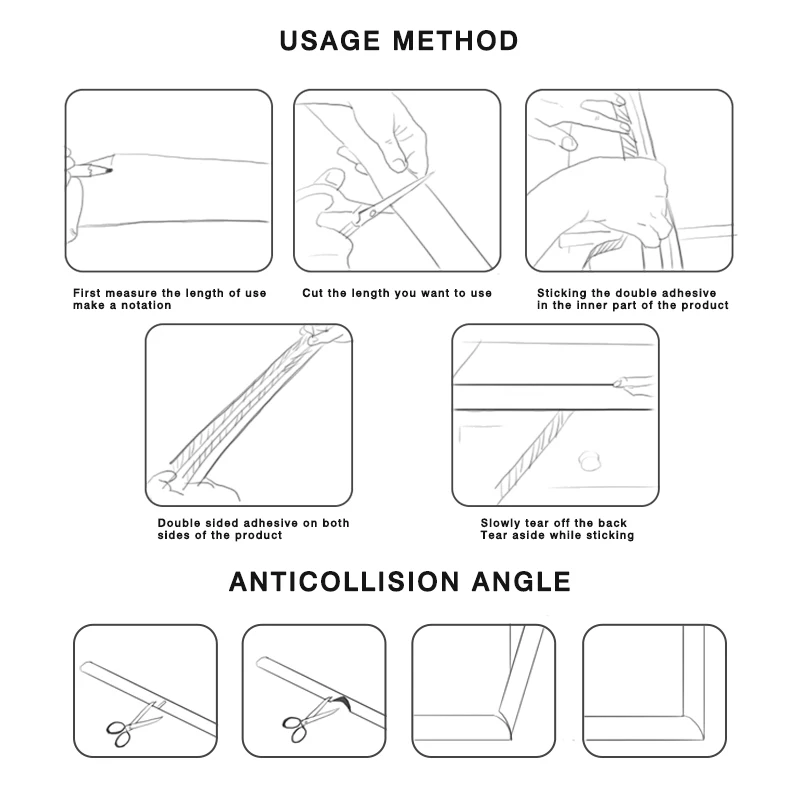 USAGE METHOD

First measure the length of use make a notation

Cut the length you want to use

Sticking the double adhesive in the inner part of the product

Double sided adhesive on both sides of the product

Slowly tear off the back Tear aside while sticking

ANTICOLLISION ANGLE