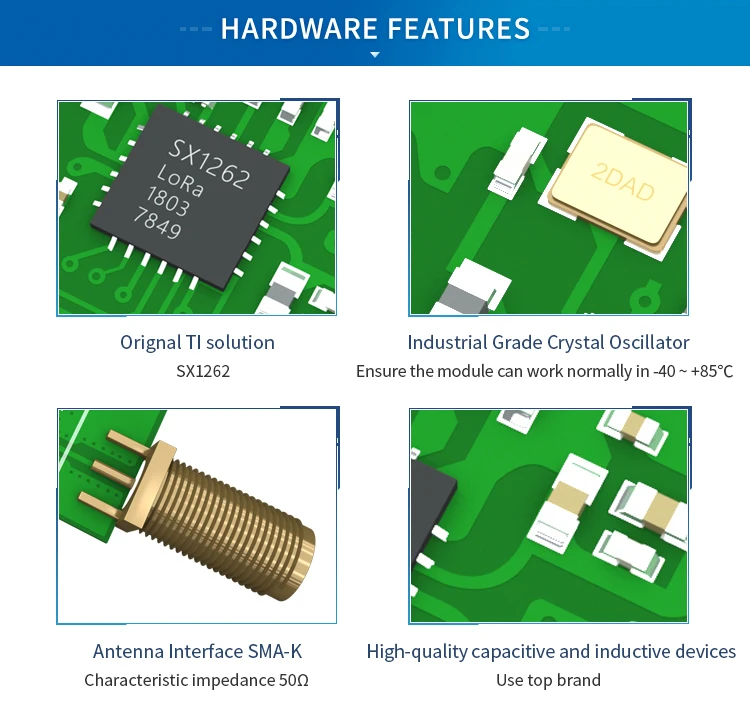 HARDWARE FEATURES

SX1262
LoRa
1803
7849

Orignal TI solution
SX1262

2DAD

Industrial Grade Crystal Oscillator
Ensure the module can work normally in -40 ~ +85°C

Antenna Interface SMA-K
Characteristic impedance 50Ω

High-quality capacitive and inductive devices
Use top brand