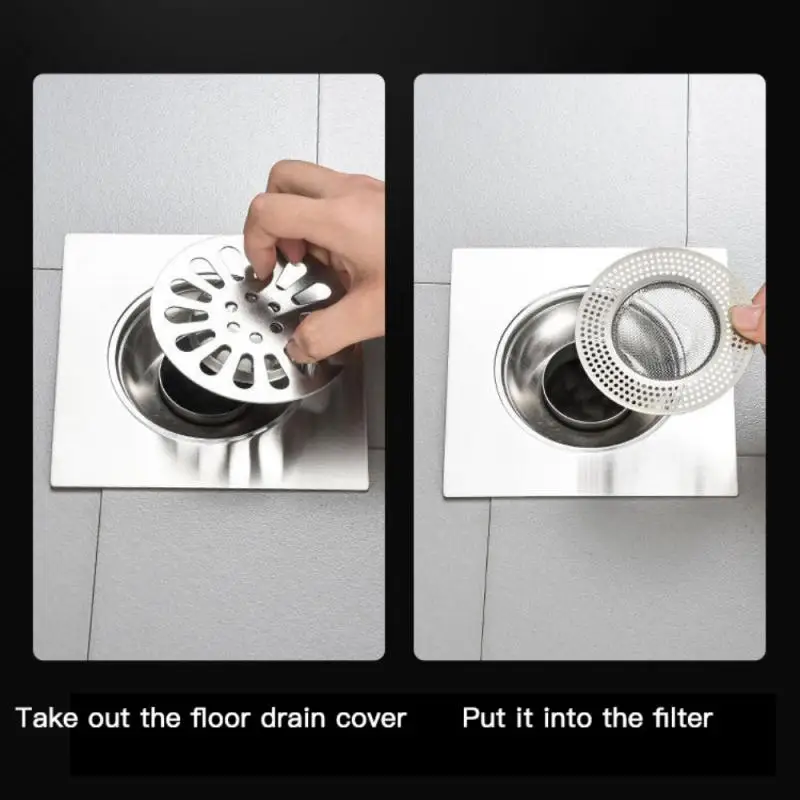 Take out the floor drain cover

Put it into the filter