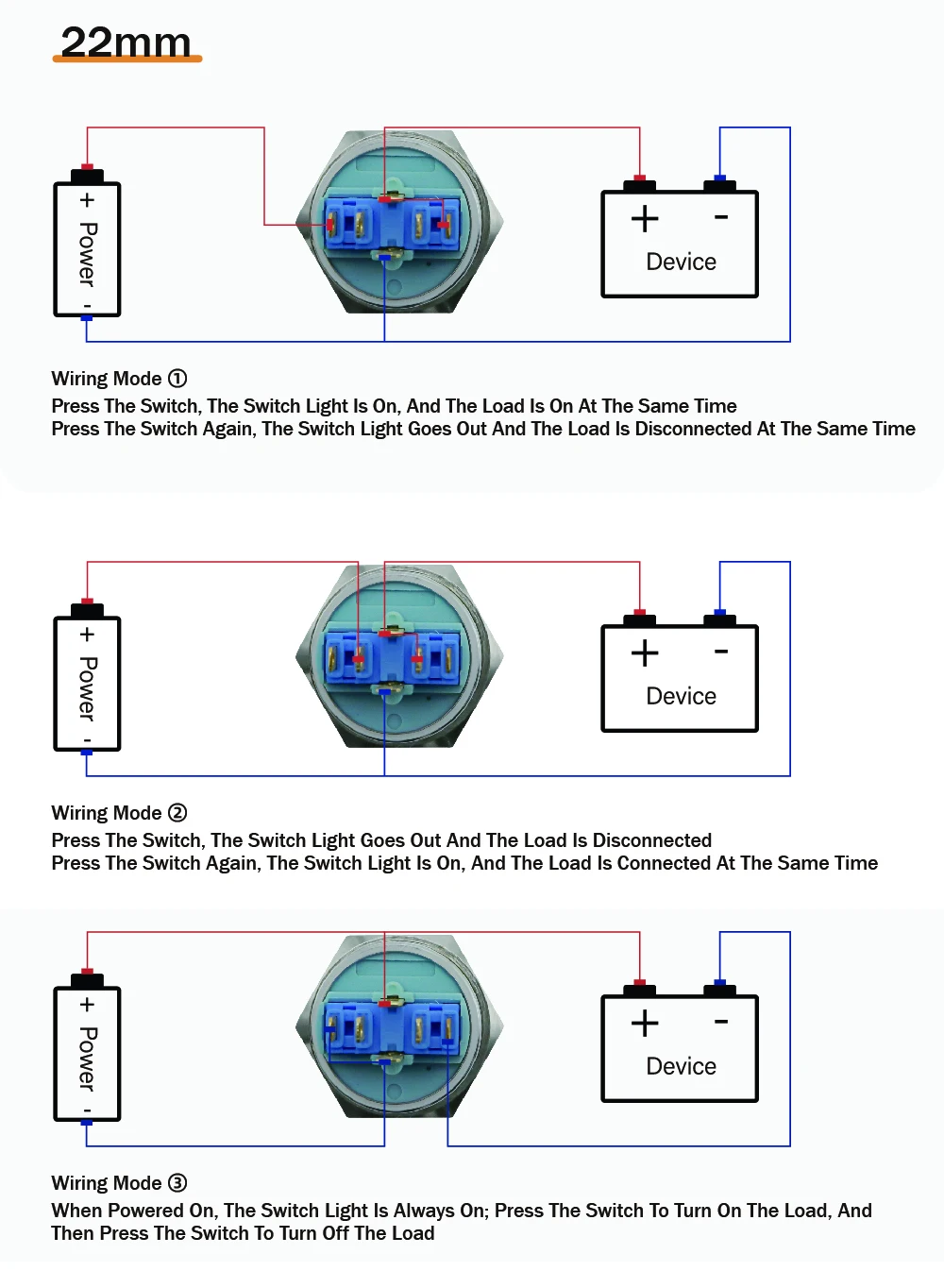 22mm

+ Power -

+ -
Device

Wiring Mode ①
Press The Switch, The Switch Light Is On, And The Load Is On At The Same Time
Press The Switch Again, The Switch Light Goes Out And The Load Is Disconnected At The Same Time

+ Power -

+ -
Device

Wiring Mode ②
Press The Switch, The Switch Light Goes Out And The Load Is Disconnected
Press The Switch Again, The Switch Light Is On, And The Load Is Connected At The Same Time

+ Power -

+ -
Device

Wiring Mode ③
When Powered On, The Switch Light Is Always On; Press The Switch To Turn On The Load, And Then Press The Switch To Turn Off The Load