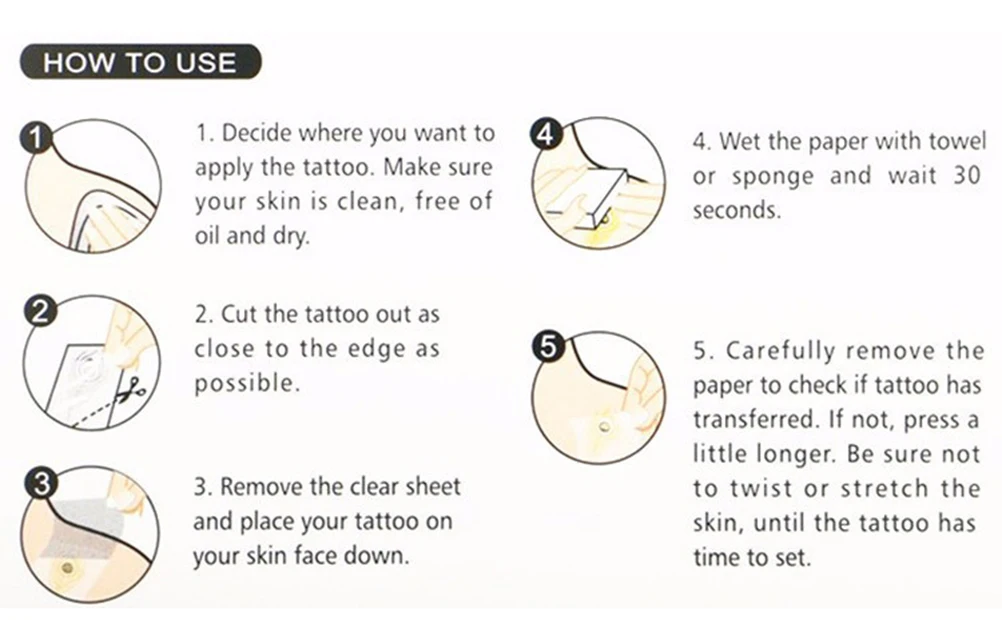 HOW TO USE

1

1. Decide where you want to apply the tattoo. Make sure your skin is clean, free of oil and dry.

2

2. Cut the tattoo out as close to the edge as possible.

3

3. Remove the clear sheet and place your tattoo on your skin face down.

4

4. Wet the paper with towel or sponge and wait 30 seconds.

5

5. Carefully remove the paper to check if tattoo has transferred. If not, press a little longer. Be sure not to twist or stretch the skin, until the tattoo has time to set.