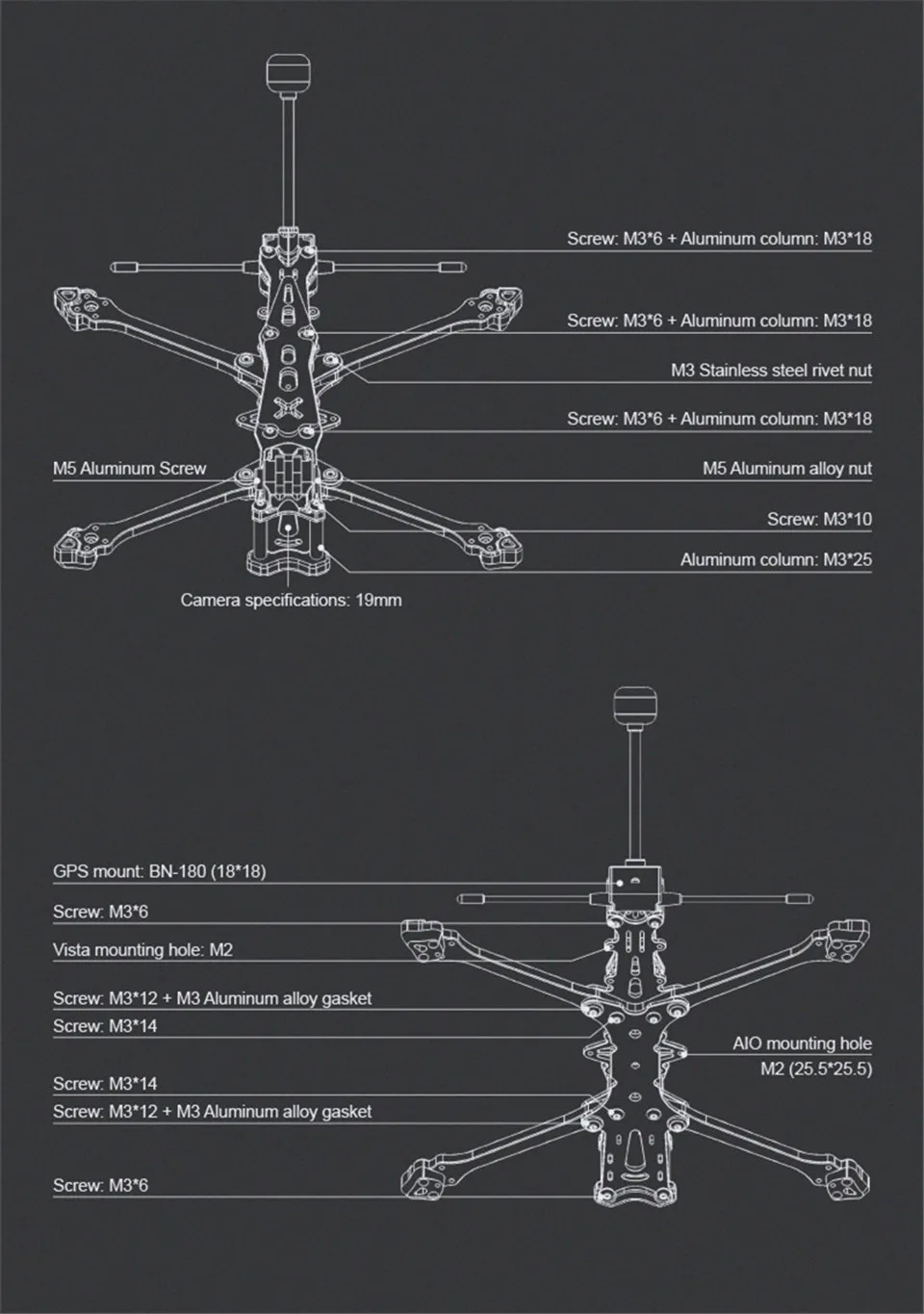 Screw: M3*6 + Aluminum column: M3*18

Screw: M3*6 + Aluminum column: M3*18

M3 Stainless steel rivet nut

Screw: M3*6 + Aluminum column: M3*18

M5 Aluminum Screw

M5 Aluminum alloy nut

Screw: M3*10

Aluminum column: M3*25

Camera specifications: 19mm

GPS mount: BN-180 (18*18)

Screw: M3*6

Vista mounting hole: M2

Screw: M3*12 + M3 Aluminum alloy gasket

Screw: M3*14

AIO mounting hole M2 (25.5*25.5)

Screw: M3*14

Screw: M3*12 + M3 Aluminum alloy gasket

Screw: M3*6