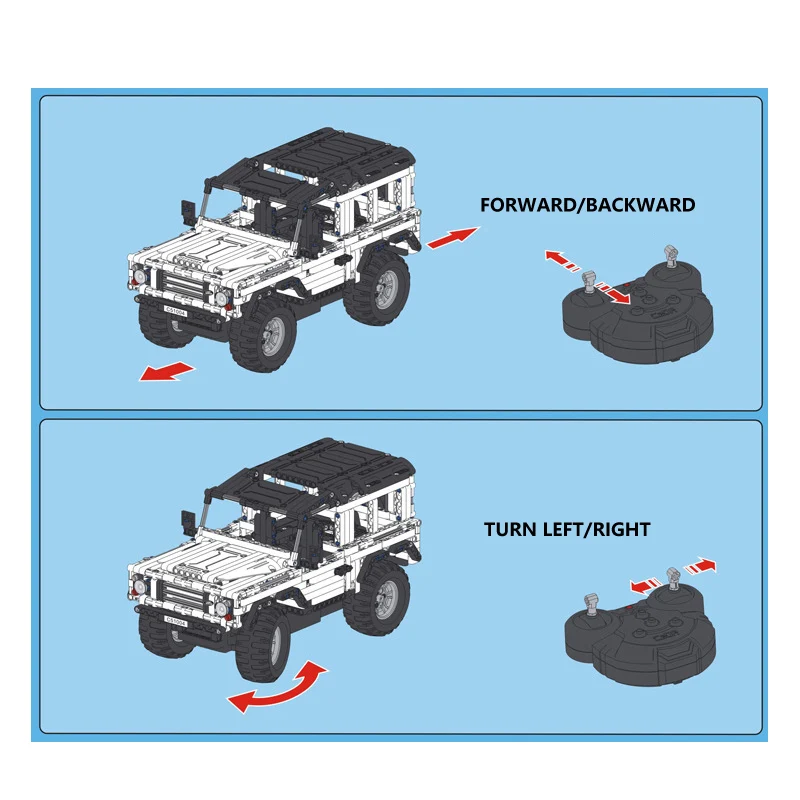 FORWARD/BACKWARD

C51004

TURN LEFT/RIGHT

C51004