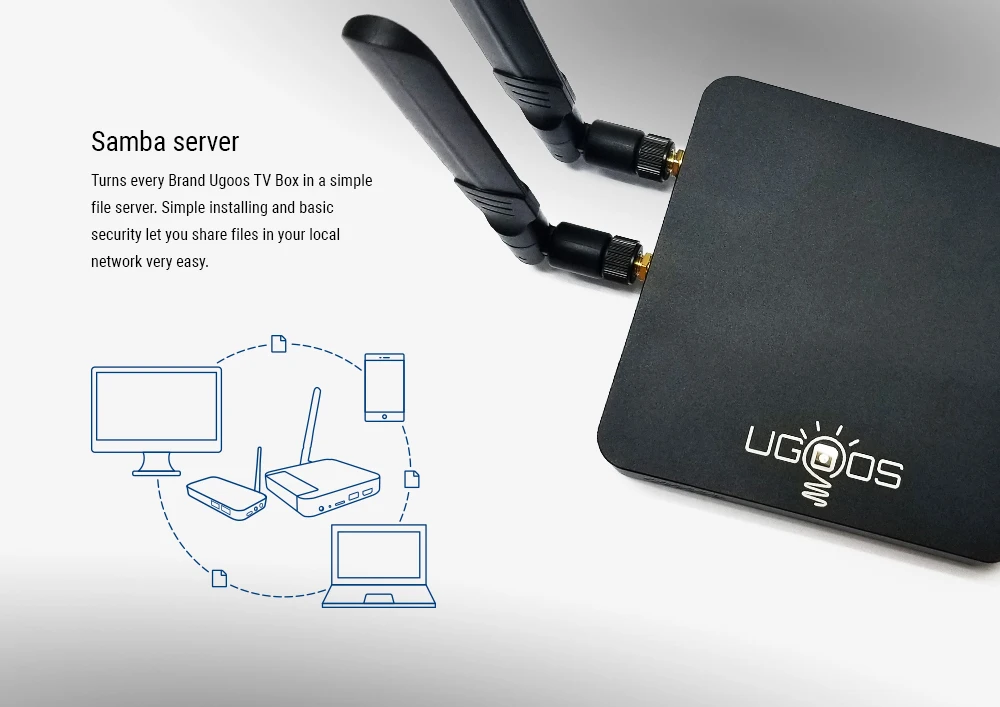 Samba server

Turns every Brand Ugoos TV Box in a simple file server. Simple installing and basic security let you share files in your local network very easy.

UGOOS