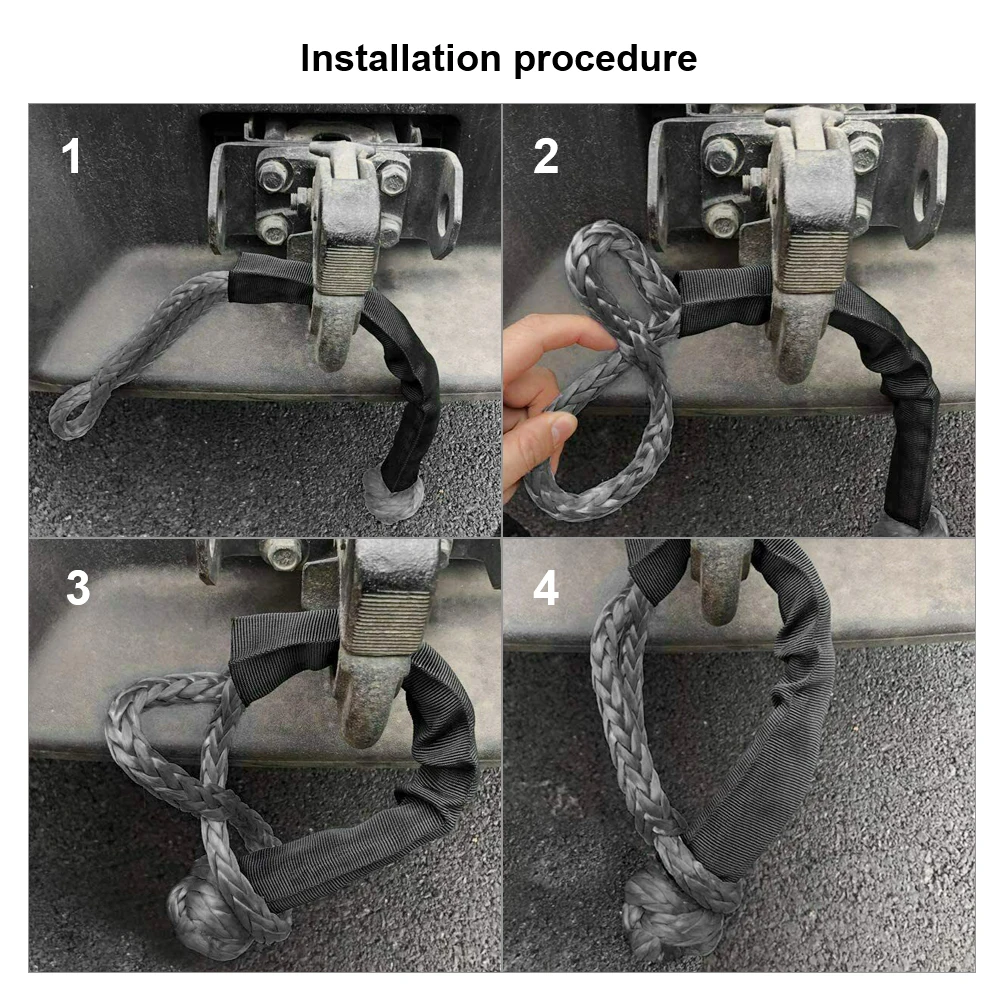 Installation procedure

1

2

3

4