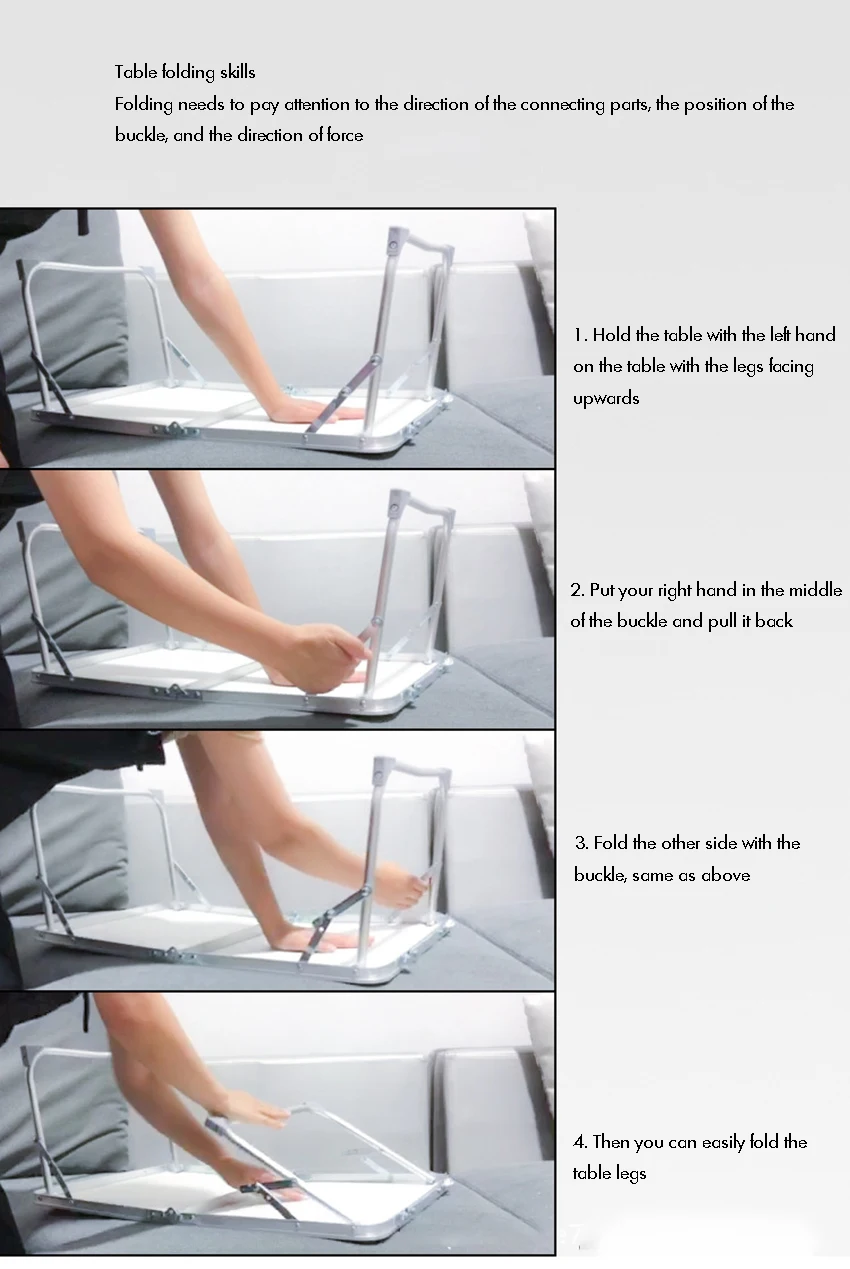 Table folding skills
Folding needs to pay attention to the direction of the connecting parts, the position of the buckle, and the direction of force

1. Hold the table with the left hand on the table with the legs facing upwards

2. Put your right hand in the middle of the buckle and pull it back

3. Fold the other side with the buckle, same as above

4. Then you can easily fold the table legs