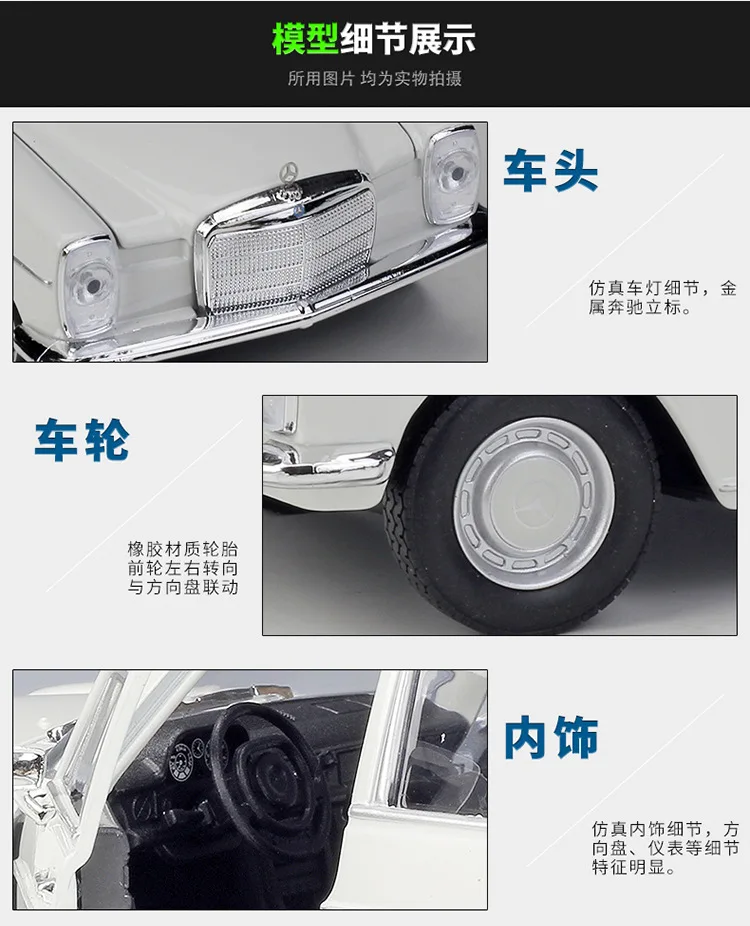 模型细节展示

所用图片 均为实物拍摄

车头

仿真车灯细节，金属奔驰立标。

车轮

橡胶材质轮胎
前轮左右转向
与方向盘联动

内饰

仿真内饰细节，方向盘、仪表等细节特征明显。