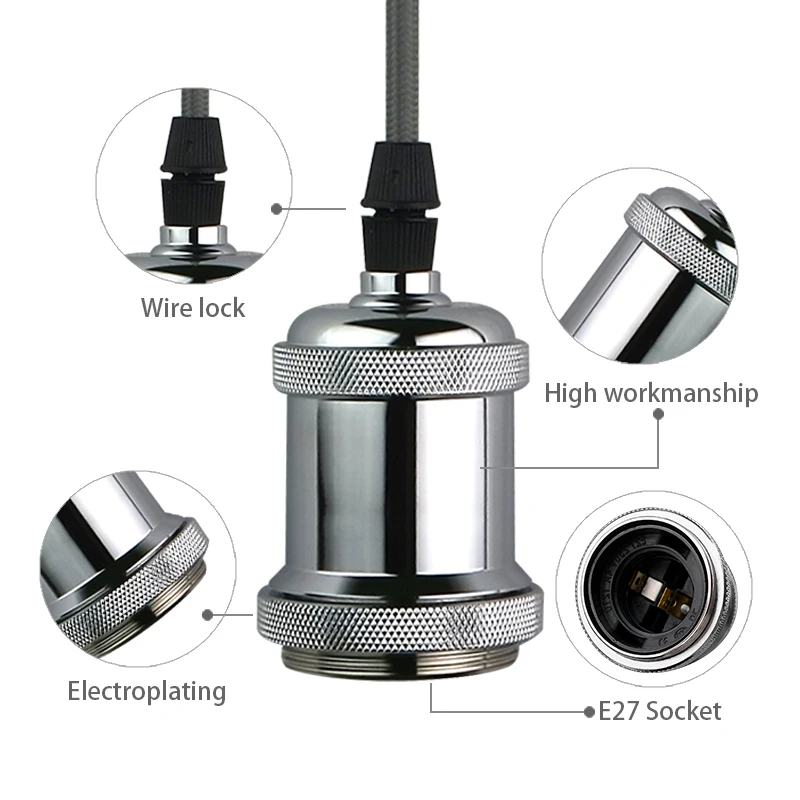 Wire lock

High workmanship

Electroplating

E27 Socket