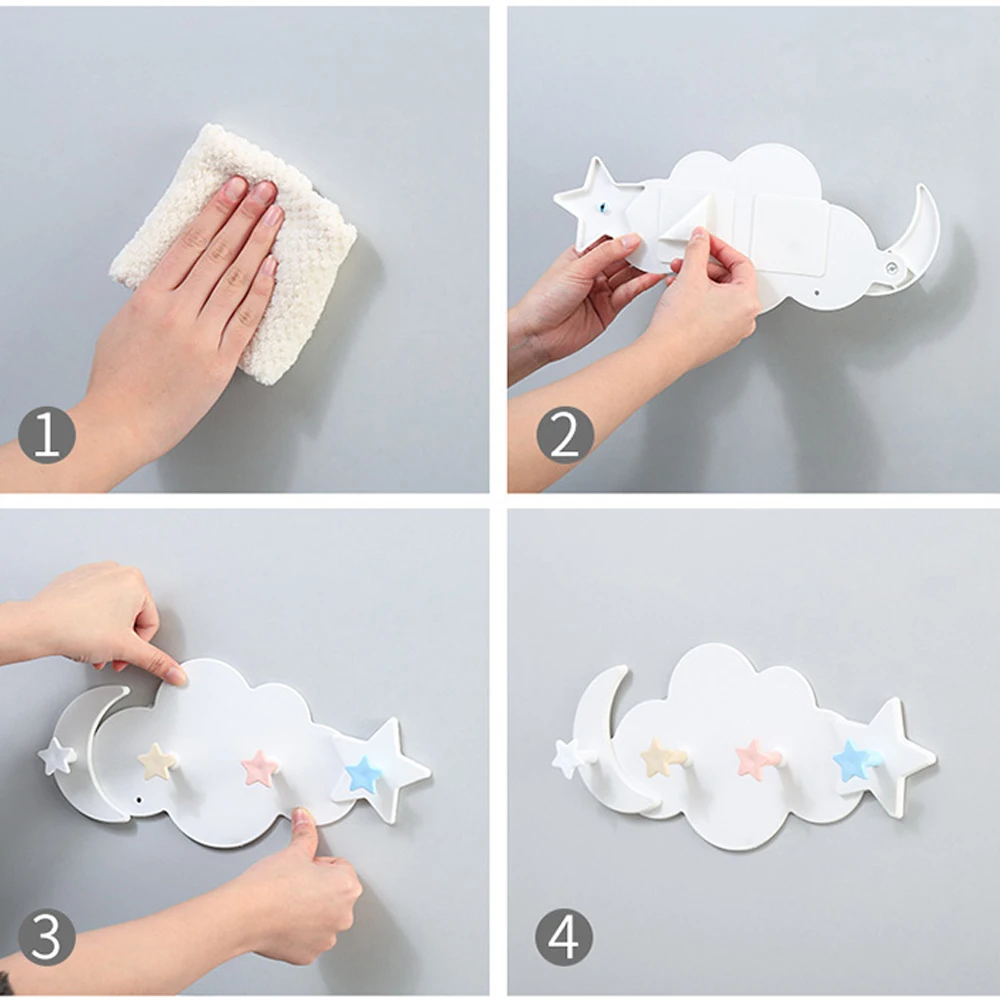 1

2

3

4