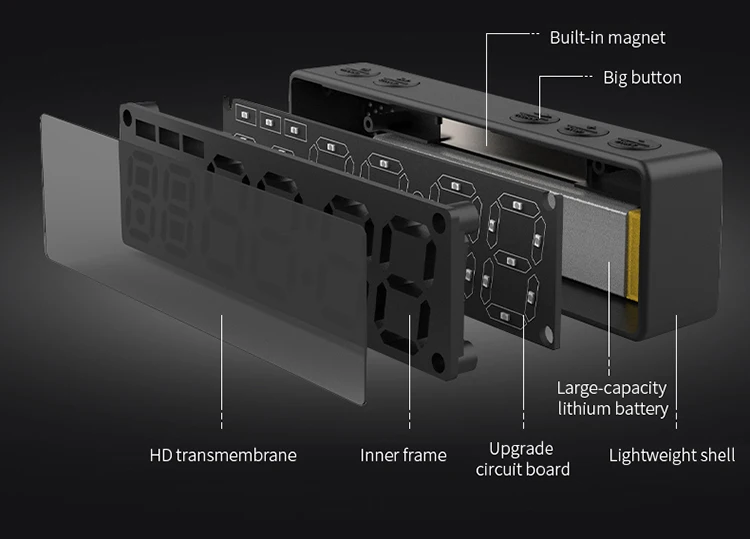 Built-in magnet

Big button

Large-capacity lithium battery

HD transmembrane

Inner frame

Upgrade circuit board

Lightweight shell