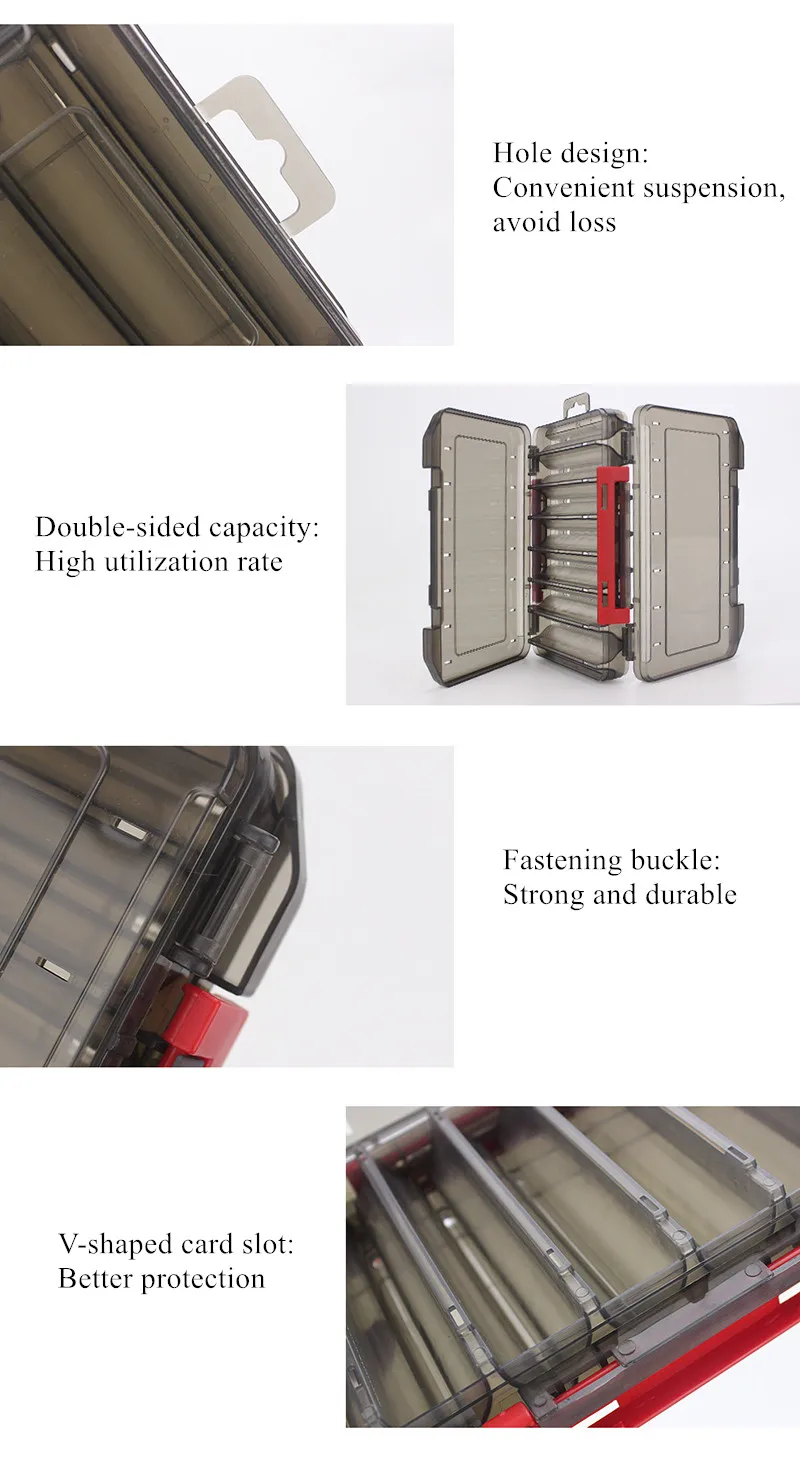 Hole design:
Convenient suspension,
avoid loss

Double-sided capacity:
High utilization rate

Fastening buckle:
Strong and durable

V-shaped card slot:
Better protection