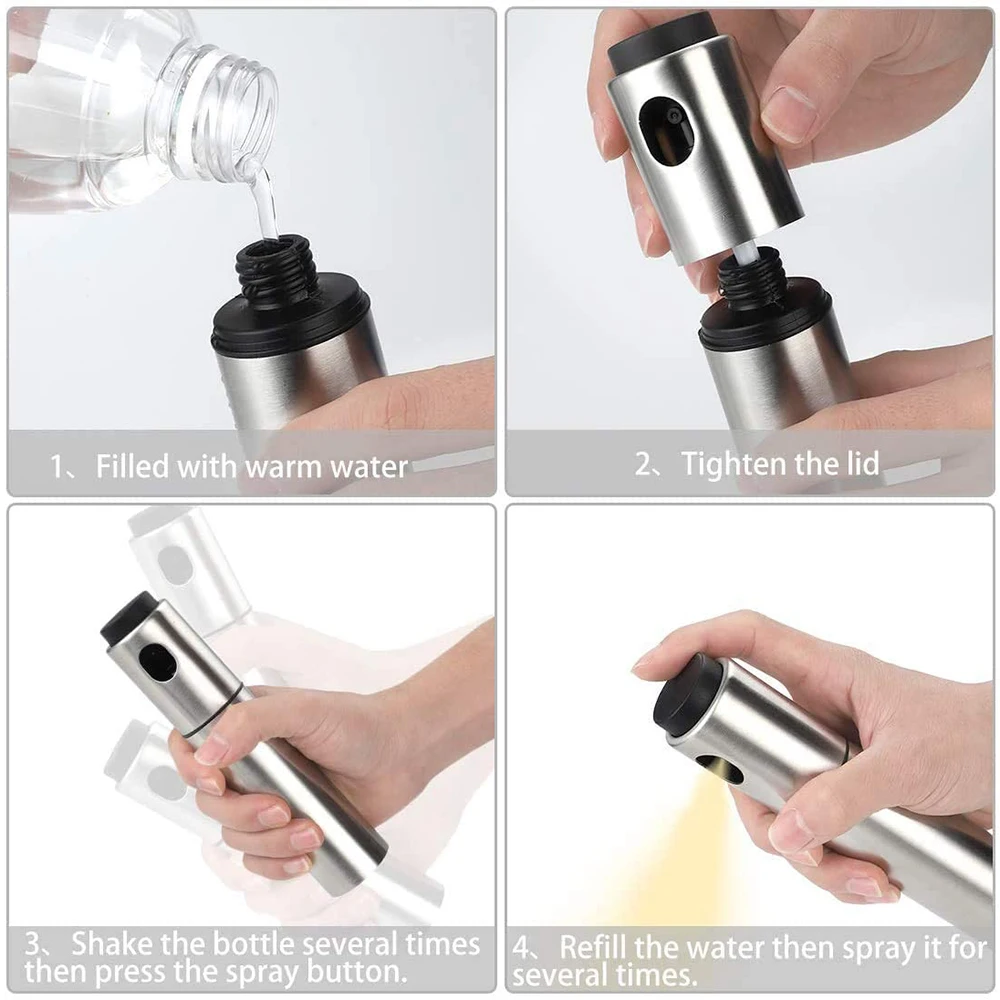 1、Filled with warm water

2、Tighten the lid

3、Shake the bottle several times then press the spray button.

4、Refill the water then spray it for several times.