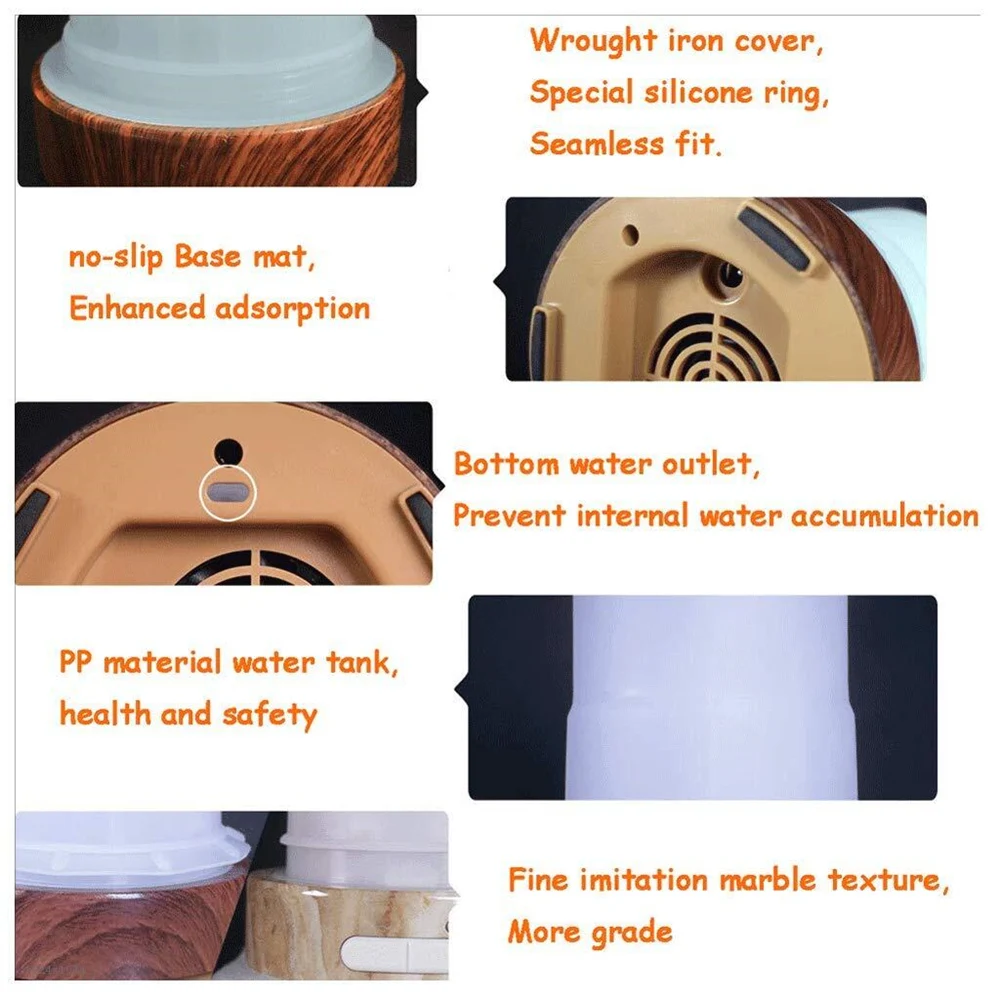 Wrought iron cover,
Special silicone ring,
Seamless fit.

no-slip Base mat,
Enhanced adsorption

Bottom water outlet,
Prevent internal water accumulation

PP material water tank,
health and safety

Fine imitation marble texture,
More grade