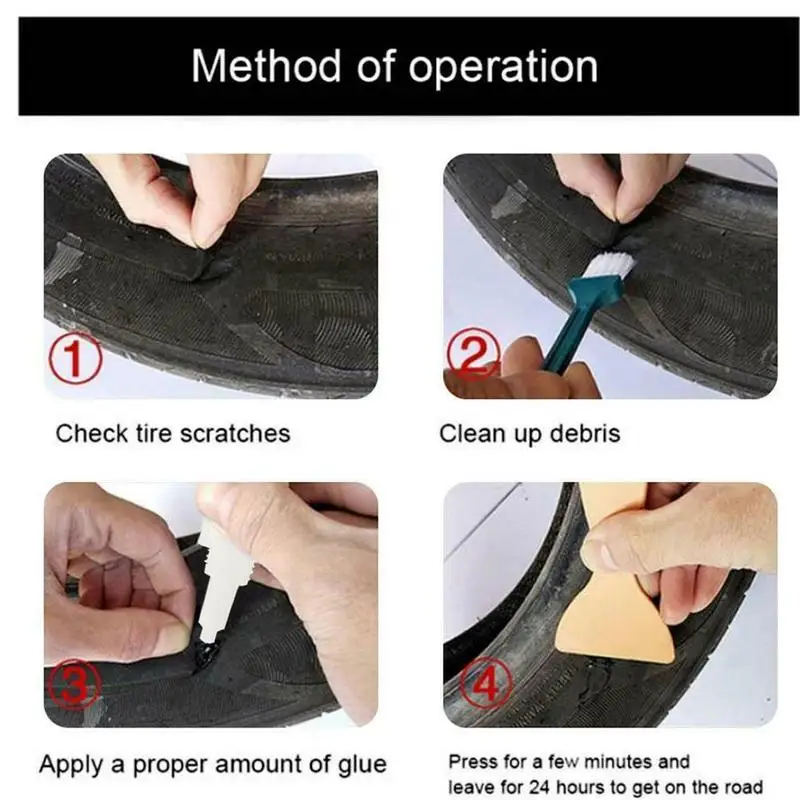 Method of operation

①

Check tire scratches

②

Clean up debris

③

Apply a proper amount of glue

④

Press for a few minutes and leave for 24 hours to get on the road