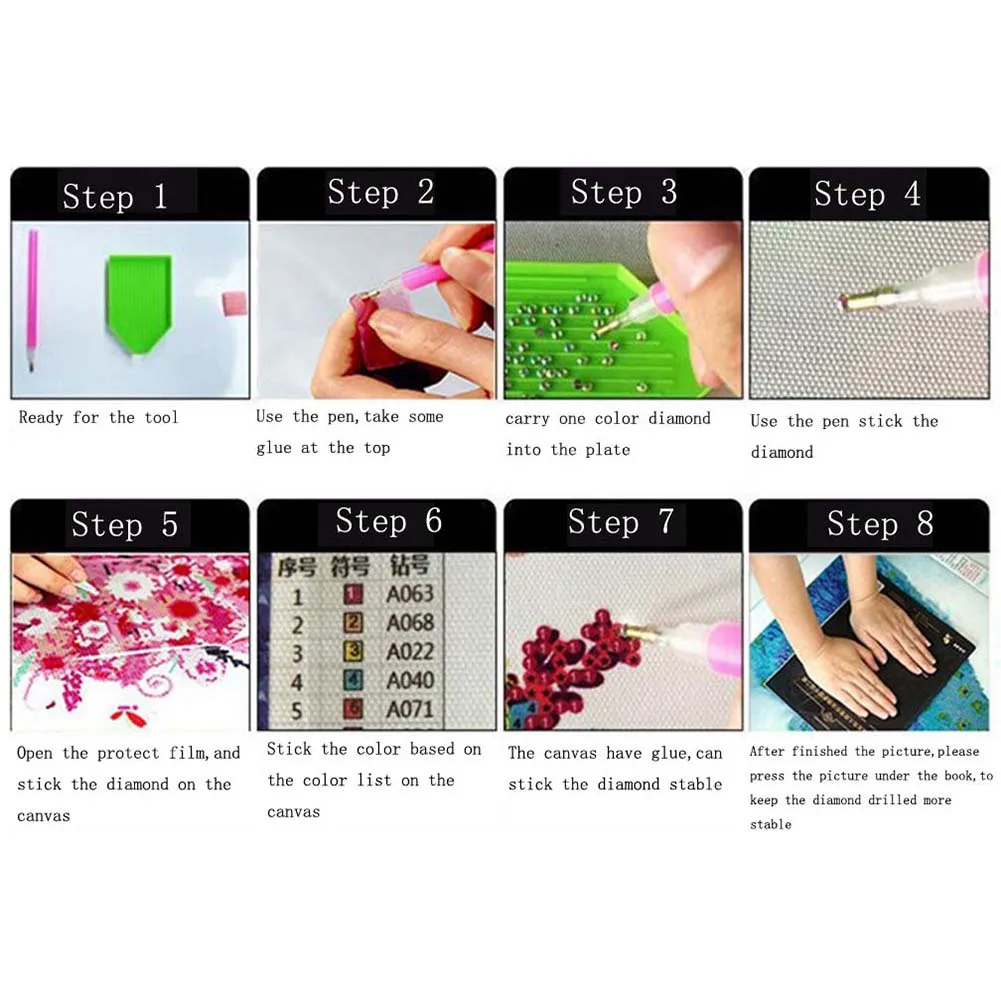 Step 1

Ready for the tool

Step 2

Use the pen,take some glue at the top

Step 3

carry one color diamond into the plate

Step 4

Use the pen stick the diamond

Step 5

Open the protect film,and stick the diamond on the canvas

Step 6

| 序号 | 符号 | 钻号 |
|---|---|---|
| 1 | 1 | A063 |
| 2 | 2 | A068 |
| 3 | 3 | A022 |
| 4 | 4 | A040 |
| 5 | 6 | A071 |

Stick the color based on the color list on the canvas

Step 7

The canvas have glue,can stick the diamond stable

Step 8

After finished the picture,please press the picture under the book,to keep the diamond drilled more stable