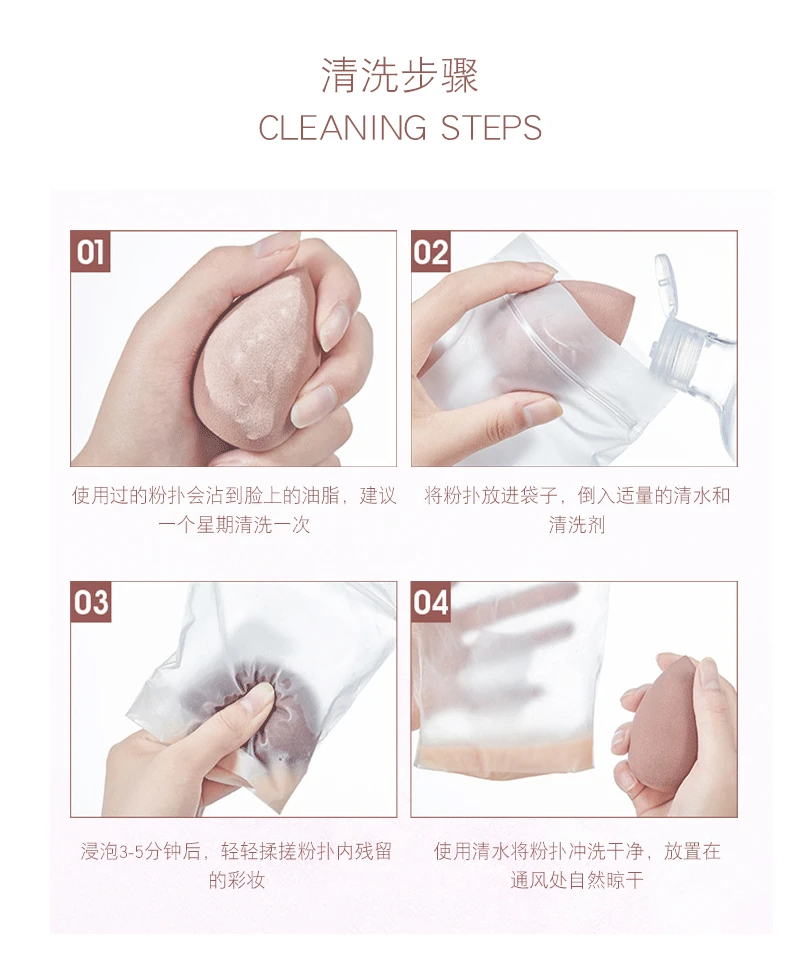 清洗步骤

CLEANING STEPS

01

使用过的粉扑会沾到脸上的油脂，建议一个星期清洗一次

02

将粉扑放进袋子，倒入适量的清水和清洗剂

03

浸泡3-5分钟后，轻轻揉搓粉扑内残留的彩妆

04

使用清水将粉扑冲洗干净，放置在通风处自然晾干