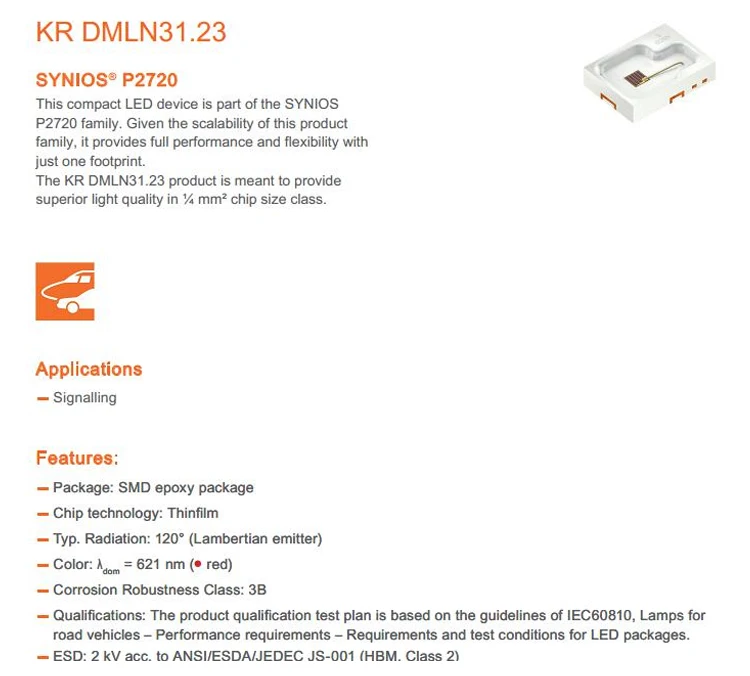 KR DMLN31.23

SYNIOS® P2720

This compact LED device is part of the SYNIOS P2720 family. Given the scalability of this product family, it provides full performance and flexibility with just one footprint.
The KR DMLN31.23 product is meant to provide superior light quality in ¼ mm² chip size class.

Applications

— Signalling

Features:

— Package: SMD epoxy package
— Chip technology: Thinfilm
— Typ. Radiation: 120° (Lambertian emitter)
— Color: $\lambda_{dom}$ = 621 nm (● red)
— Corrosion Robustness Class: 3B
— Qualifications: The product qualification test plan is based on the guidelines of IEC60810, Lamps for road vehicles – Performance requirements – Requirements and test conditions for LED packages.
— ESD: 2 kV acc. to ANSI/ESDA/JEDEC JS-001 (HBM, Class 2)