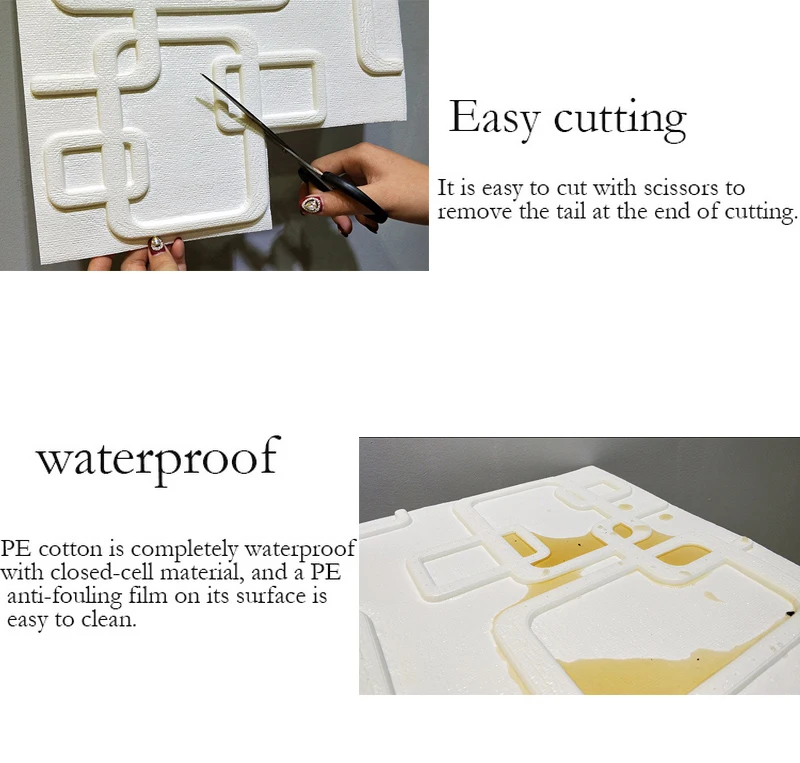 Easy cutting

It is easy to cut with scissors to remove the tail at the end of cutting.

waterproof

PE cotton is completely waterproof with closed-cell material, and a PE anti-fouling film on its surface is easy to clean.