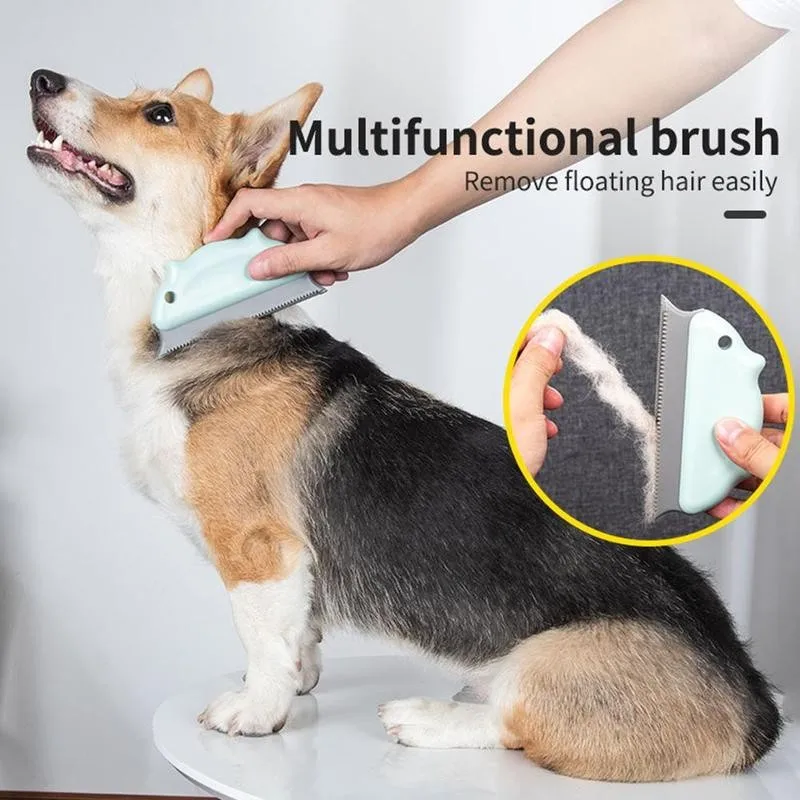 Multifunctional brush
Remove floating hair easily