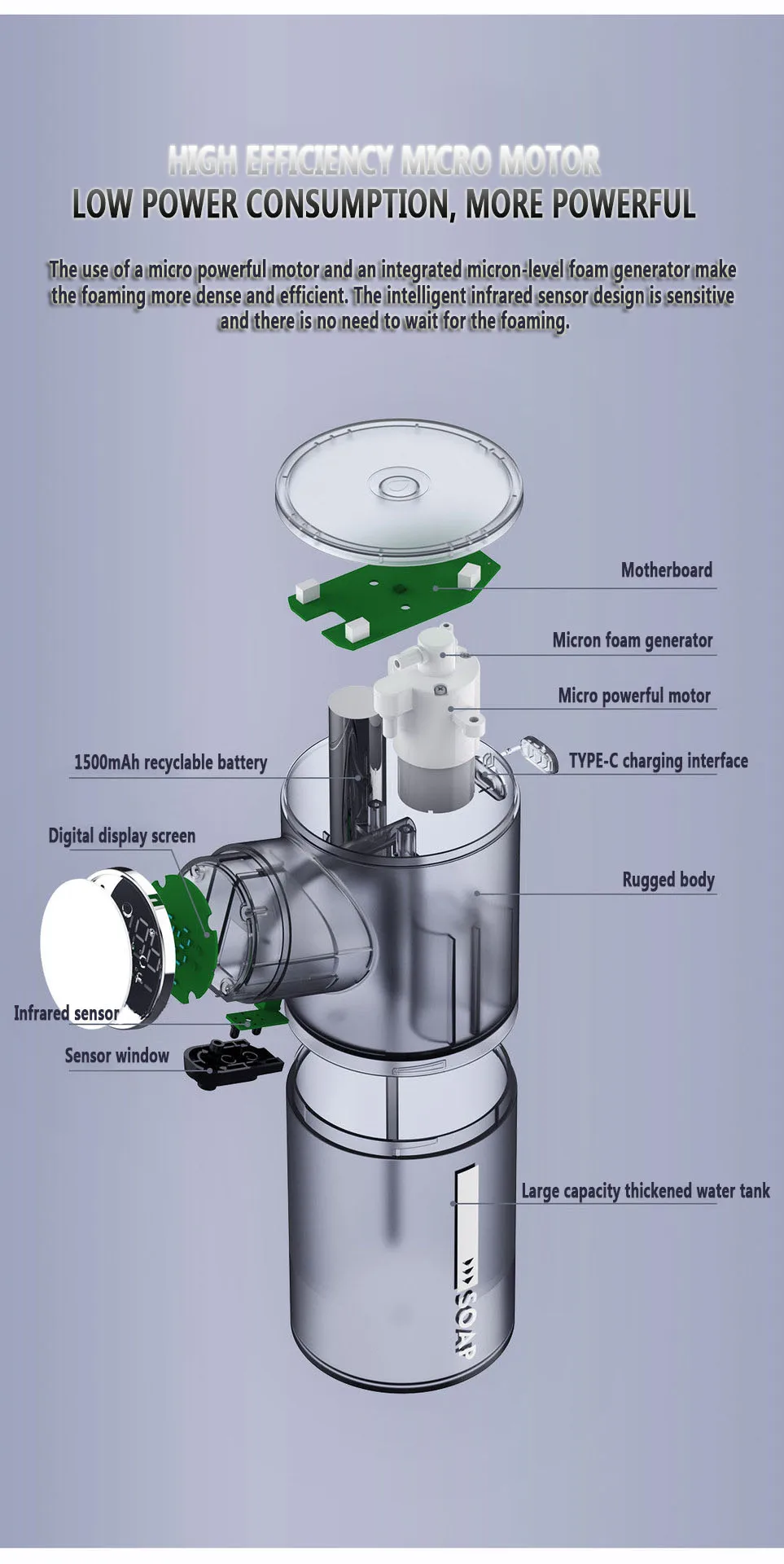 HIGH EFFICIENCY MICRO MOTOR
LOW POWER CONSUMPTION, MORE POWERFUL

The use of a micro powerful motor and an integrated micron-level foam generator make the foaming more dense and efficient. The intelligent infrared sensor design is sensitive and there is no need to wait for the foaming.

Motherboard

Micron foam generator

Micro powerful motor

1500mAh recyclable battery

TYPE-C charging interface

Digital display screen

Rugged body

Infrared sensor

Sensor window

Large capacity thickened water tank

SOAP