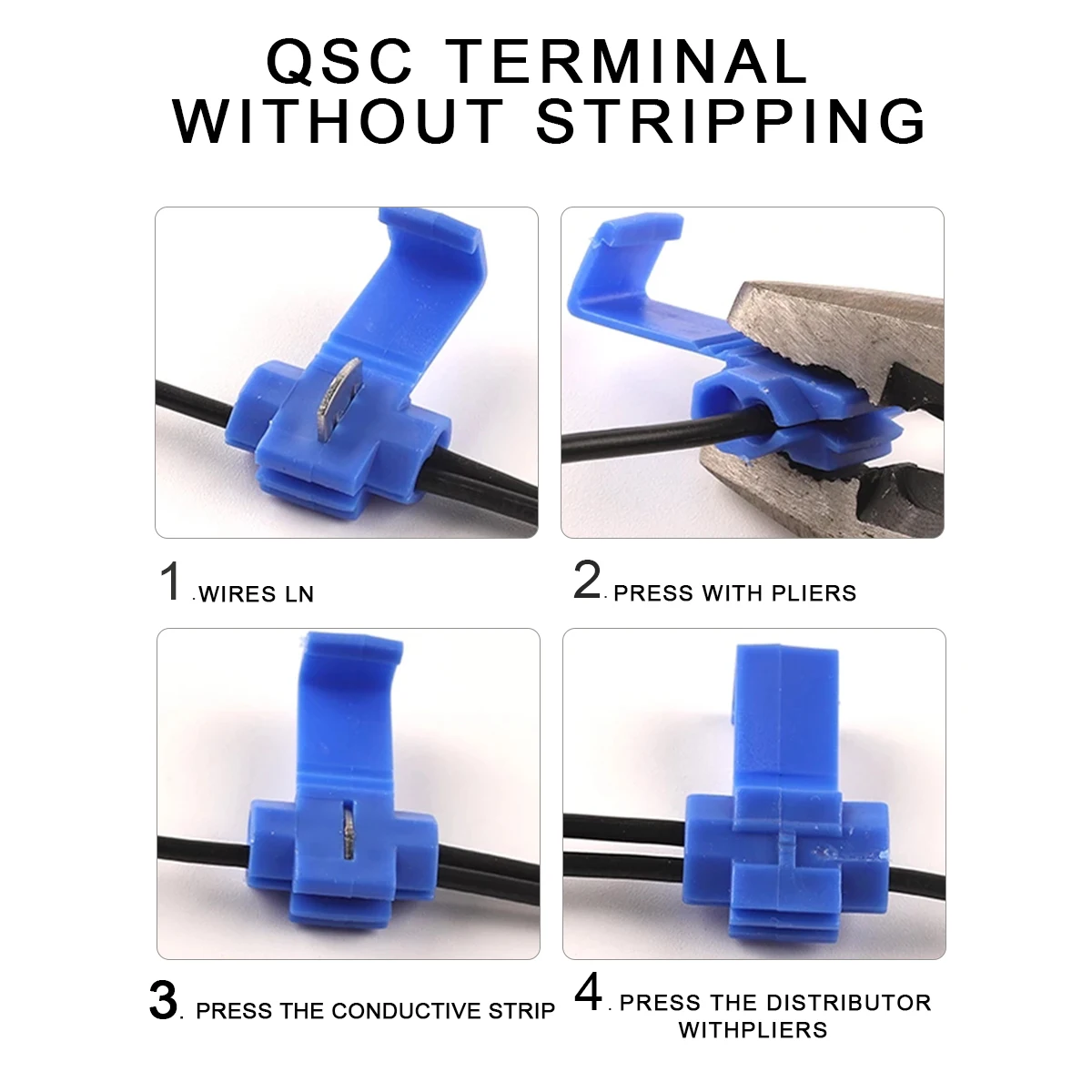 QSC TERMINAL WITHOUT STRIPPING

1. WIRES LN

2. PRESS WITH PLIERS

3. PRESS THE CONDUCTIVE STRIP

4. PRESS THE DISTRIBUTOR WITHPLIERS