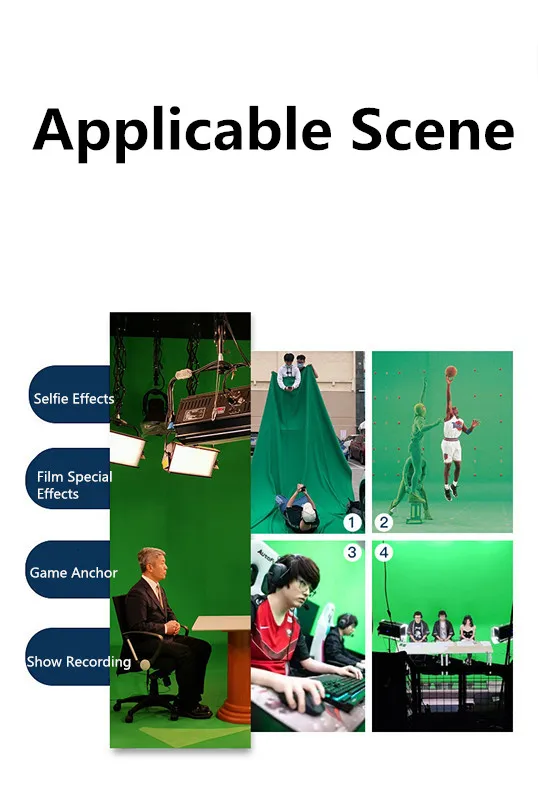 Applicable Scene

Selfie Effects

Film Special Effects

Game Anchor

Show Recording

1

2

3

4