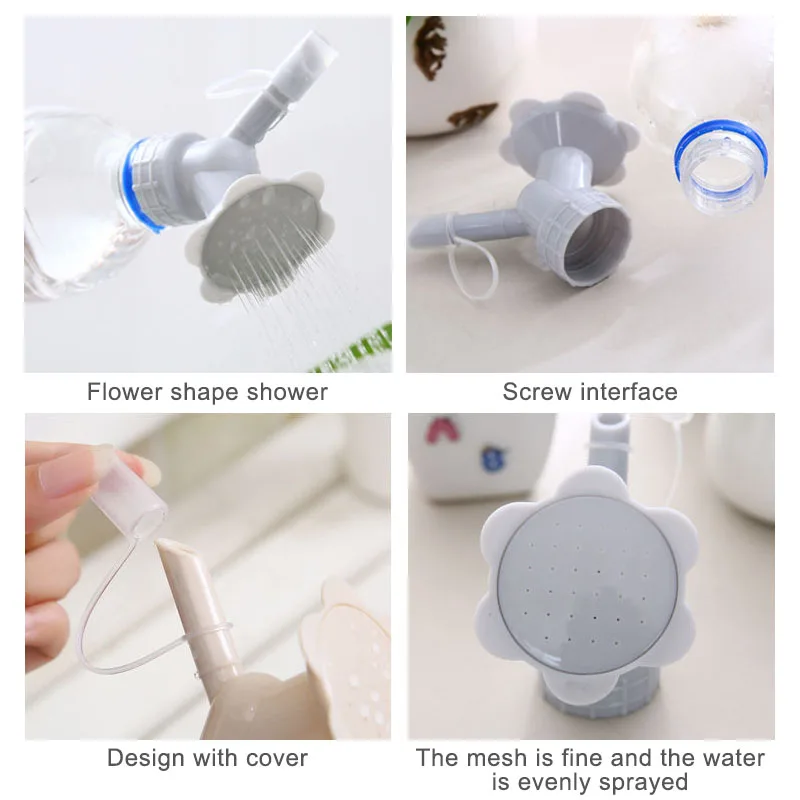 Flower shape shower

Screw interface

Design with cover

The mesh is fine and the water is evenly sprayed