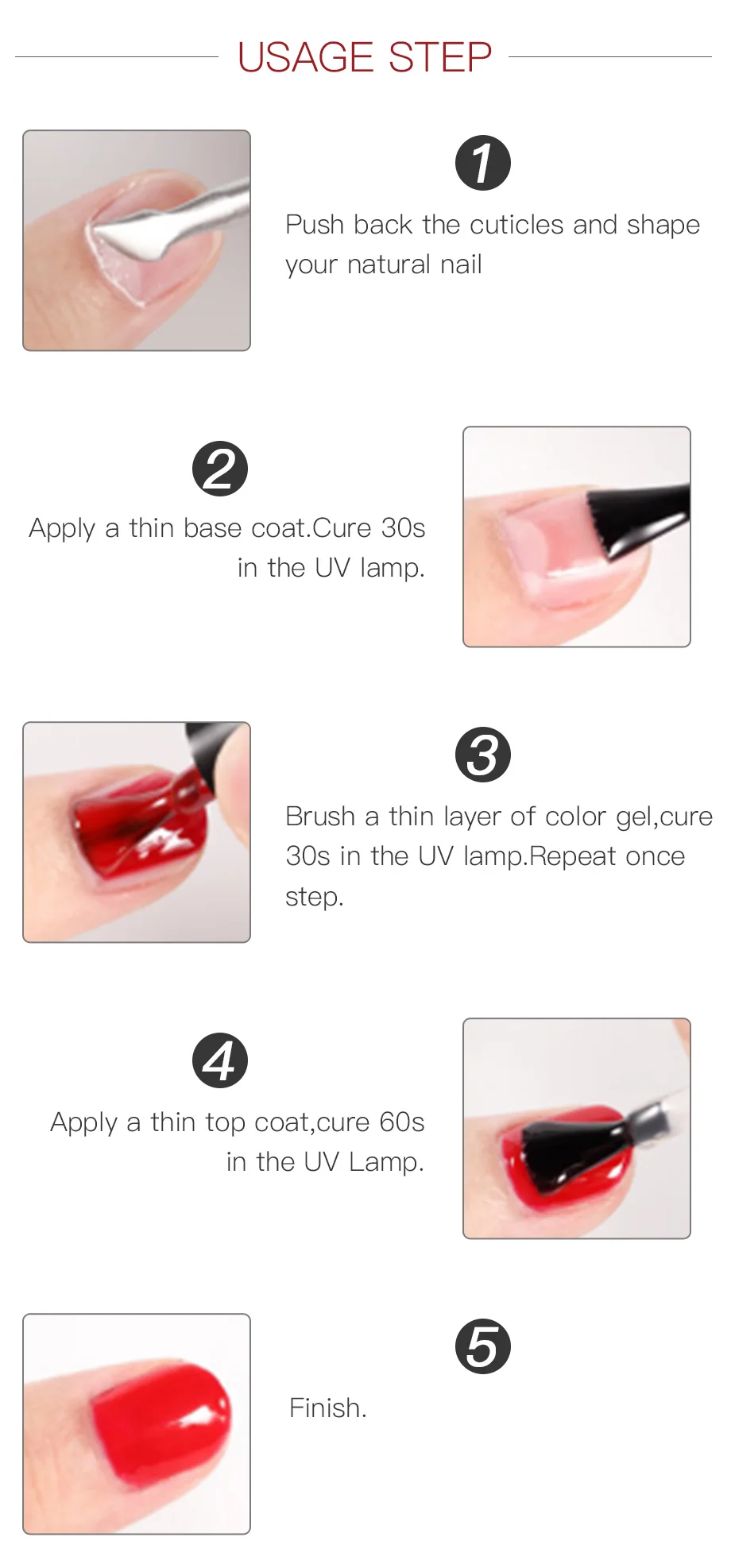 USAGE STEP

1

Push back the cuticles and shape your natural nail

2

Apply a thin base coat.Cure 30s in the UV lamp.

3

Brush a thin layer of color gel,cure 30s in the UV lamp.Repeat once step.

4

Apply a thin top coat,cure 60s in the UV Lamp.

5

Finish.