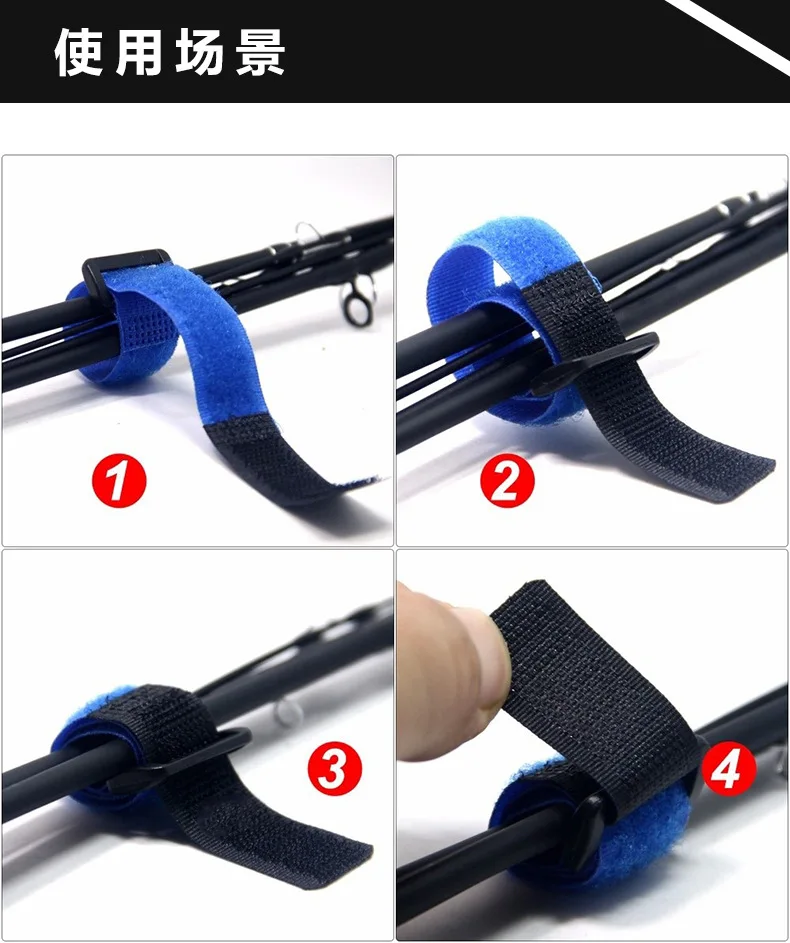 使用场景

1

2

3

4