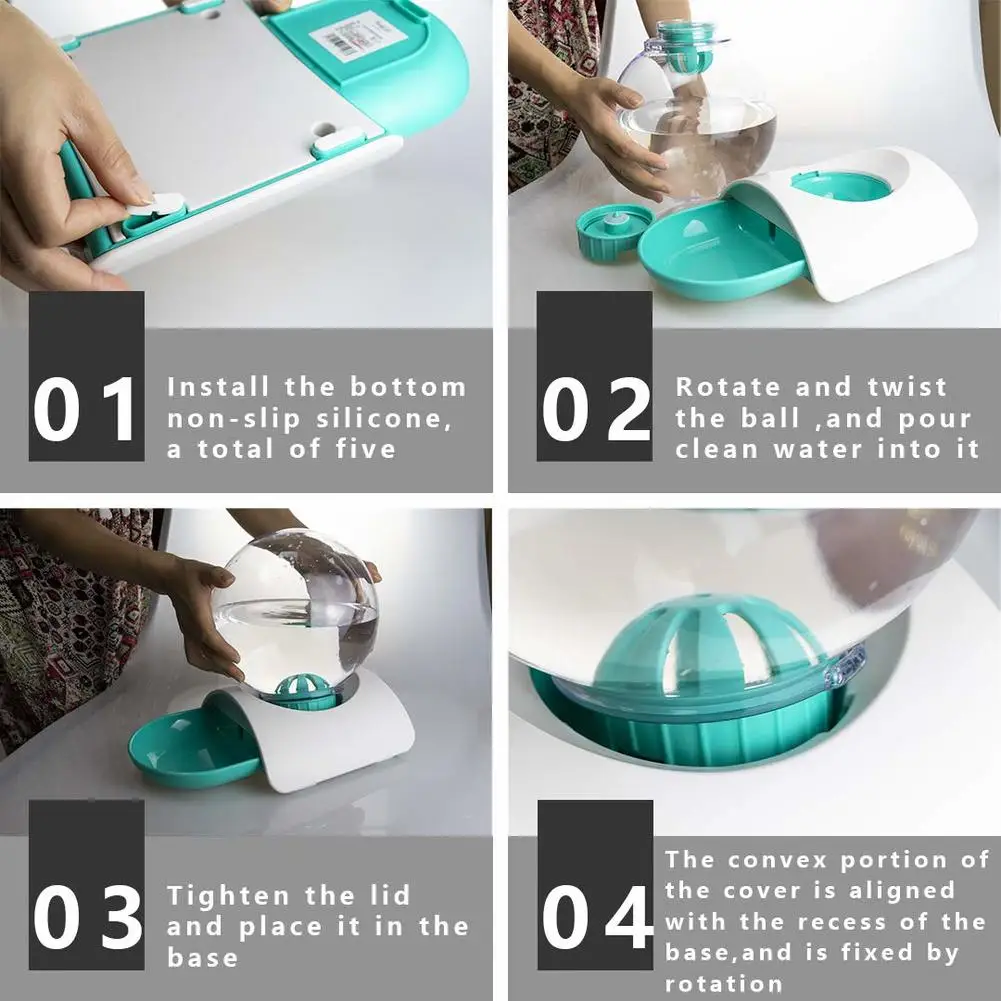 01 Install the bottom non-slip silicone, a total of five

02 Rotate and twist the ball ,and pour clean water into it

03 Tighten the lid and place it in the base

04 The convex portion of the cover is aligned with the recess of the base,and is fixed by rotation