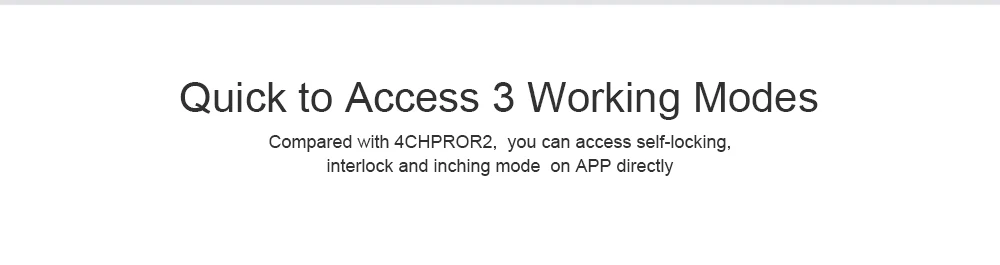 Quick to Access 3 Working Modes

Compared with 4CHPROR2, you can access self-locking, interlock and inching mode on APP directly