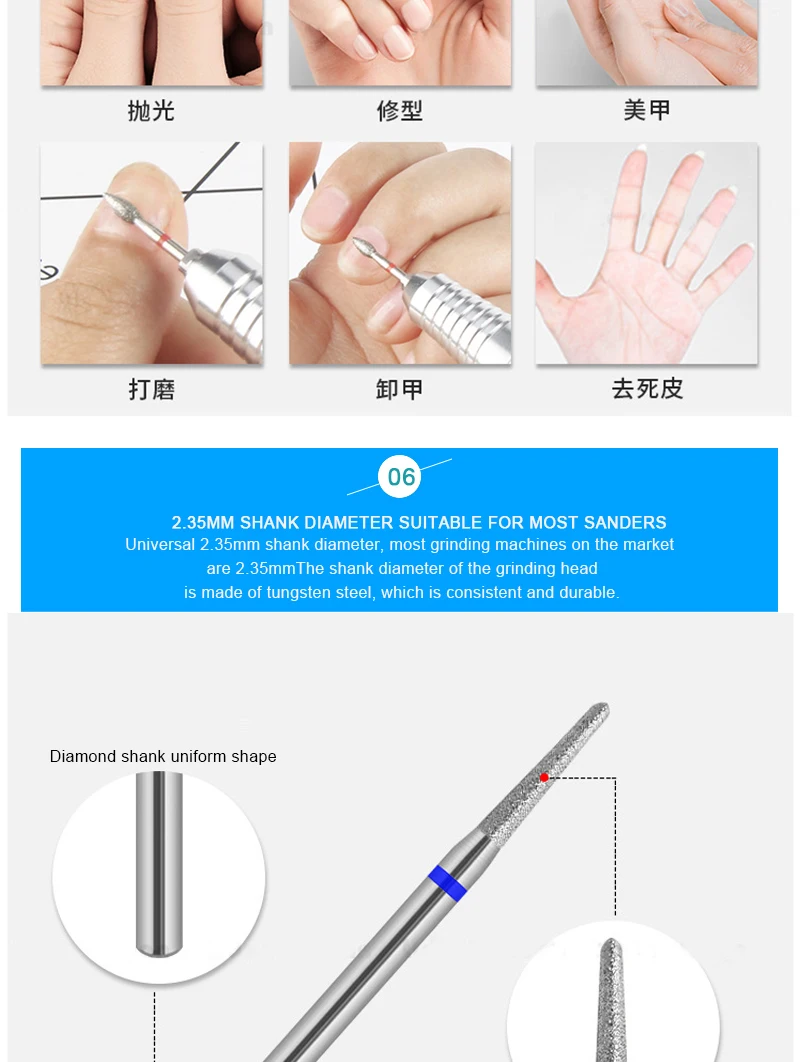 抛光

修型

美甲

打磨

卸甲

去死皮

06

2.35MM SHANK DIAMETER SUITABLE FOR MOST SANDERS

Universal 2.35mm shank diameter, most grinding machines on the market are 2.35mmThe shank diameter of the grinding head is made of tungsten steel, which is consistent and durable.

Diamond shank uniform shape