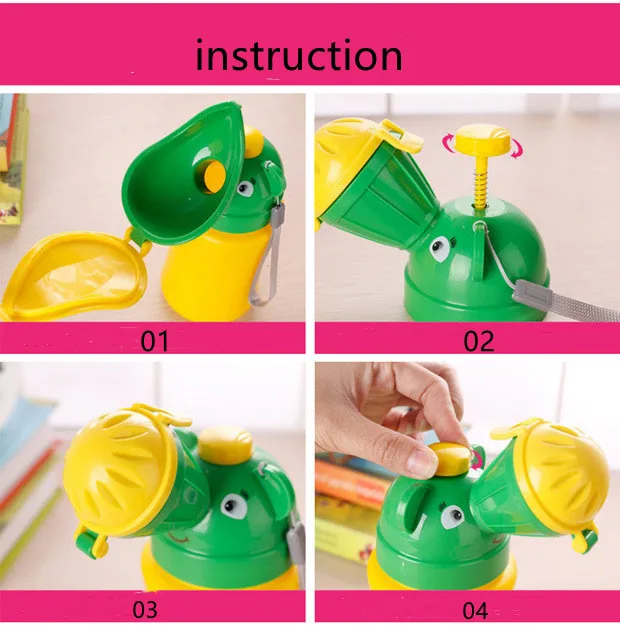 instruction

01

02

03

04