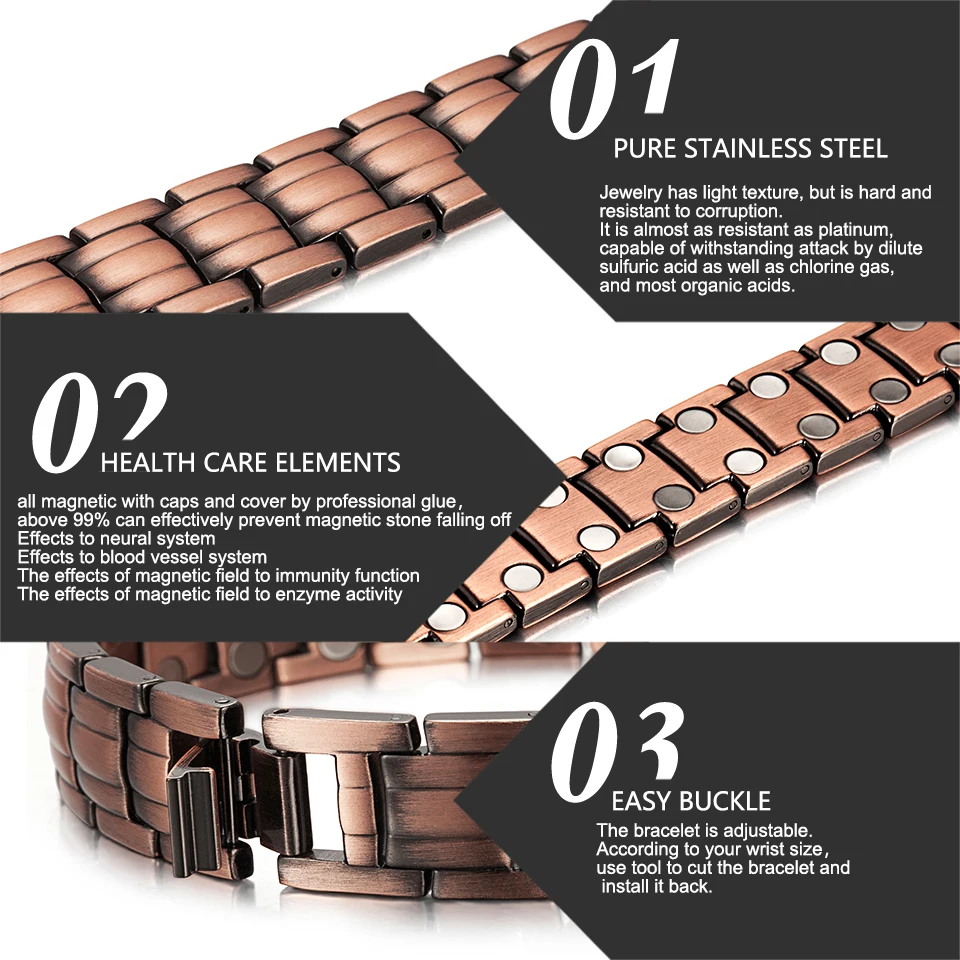 01
PURE STAINLESS STEEL

Jewelry has light texture, but is hard and resistant to corruption.
It is almost as resistant as platinum, capable of withstanding attack by dilute sulfuric acid as well as chlorine gas, and most organic acids.

02
HEALTH CARE ELEMENTS

all magnetic with caps and cover by professional glue, above 99% can effectively prevent magnetic stone falling off
Effects to neural system
Effects to blood vessel system
The effects of magnetic field to immunity function
The effects of magnetic field to enzyme activity

03
EASY BUCKLE

The bracelet is adjustable.
According to your wrist size, use tool to cut the bracelet and install it back.