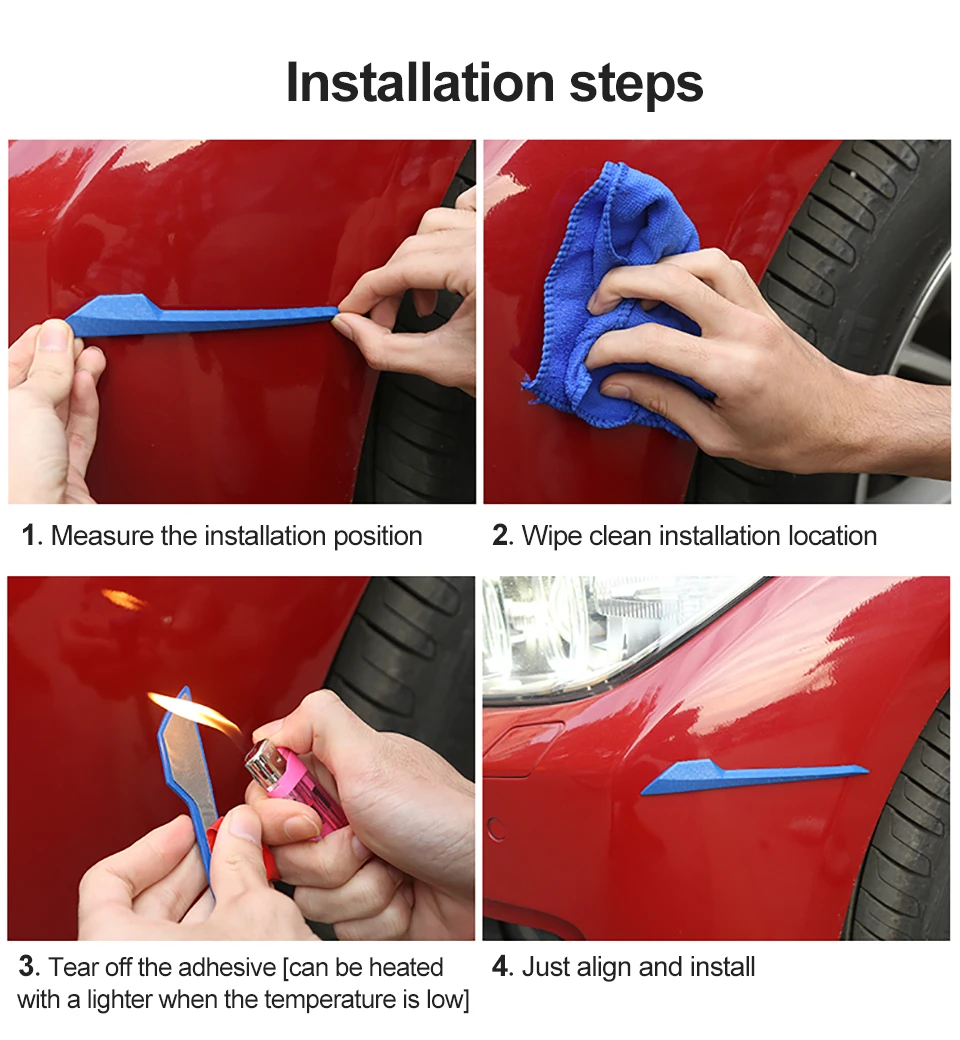 Installation steps

1. Measure the installation position

2. Wipe clean installation location

3. Tear off the adhesive [can be heated with a lighter when the temperature is low]

4. Just align and install