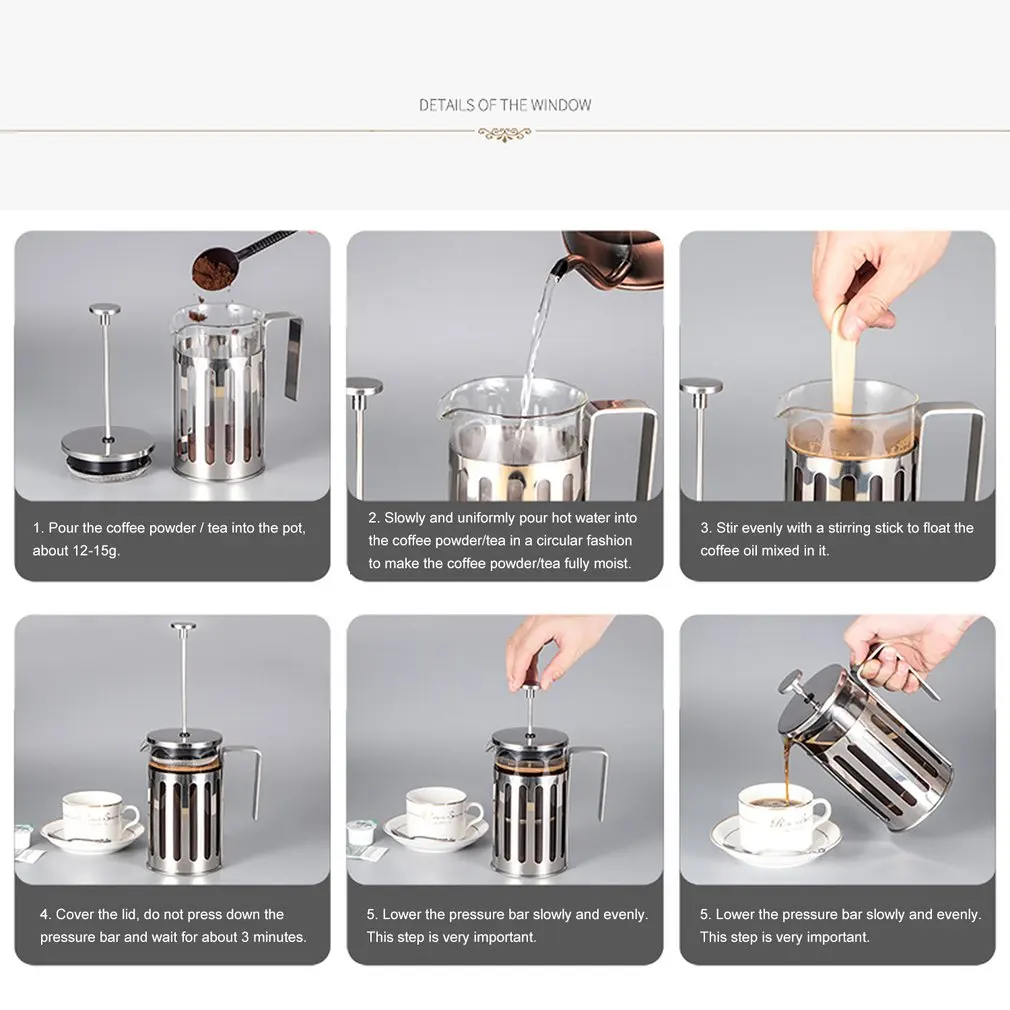 DETAILS OF THE WINDOW

1. Pour the coffee powder / tea into the pot, about 12-15g.

2. Slowly and uniformly pour hot water into the coffee powder/tea in a circular fashion to make the coffee powder/tea fully moist.

3. Stir evenly with a stirring stick to float the coffee oil mixed in it.

4. Cover the lid, do not press down the pressure bar and wait for about 3 minutes.

5. Lower the pressure bar slowly and evenly. This step is very important.

5. Lower the pressure bar slowly and evenly. This step is very important.