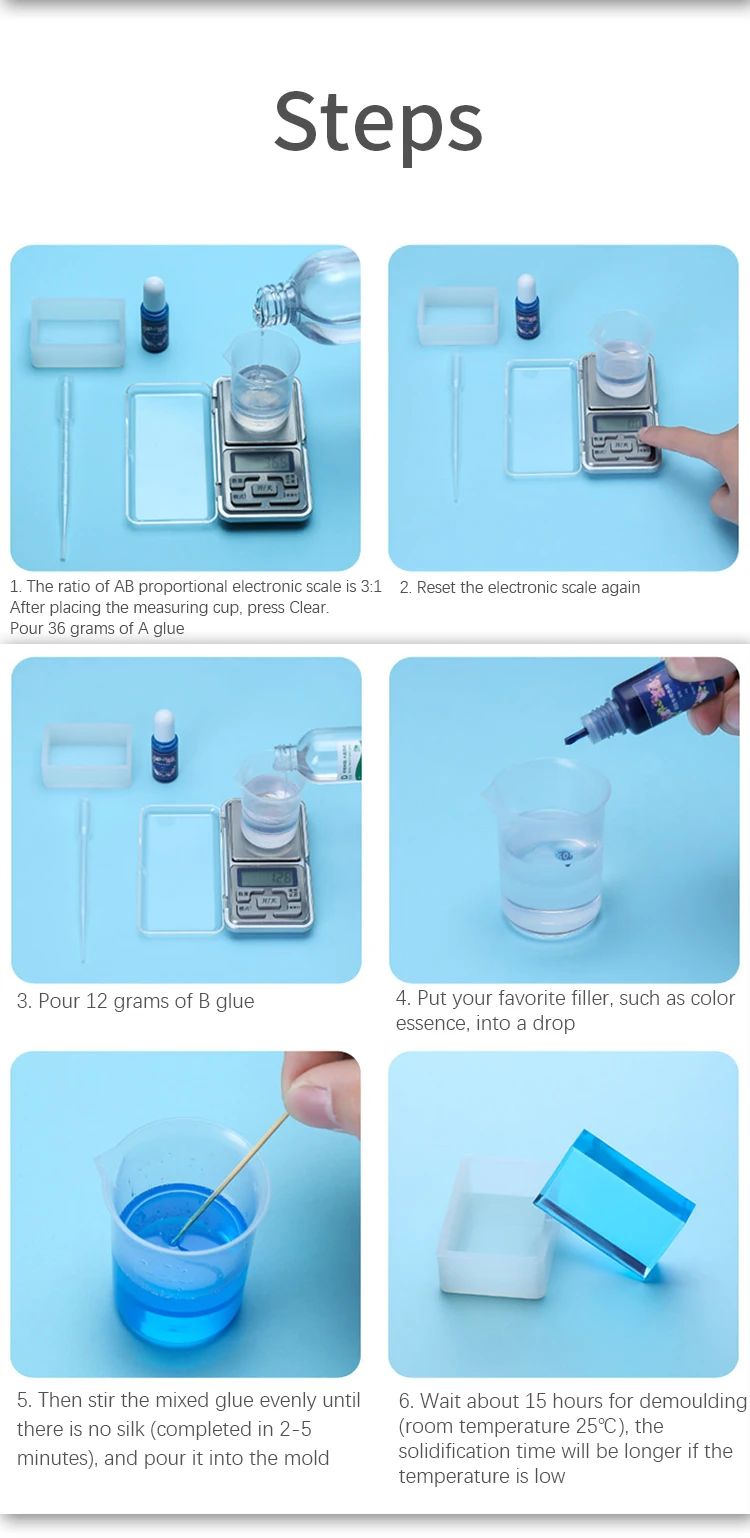 Steps

1. The ratio of AB proportional electronic scale is 3:1
After placing the measuring cup, press Clear.
Pour 36 grams of A glue

2. Reset the electronic scale again

3. Pour 12 grams of B glue

4. Put your favorite filler, such as color essence, into a drop

5. Then stir the mixed glue evenly until there is no silk (completed in 2-5 minutes), and pour it into the mold

6. Wait about 15 hours for demoulding (room temperature 25℃), the solidification time will be longer if the temperature is low